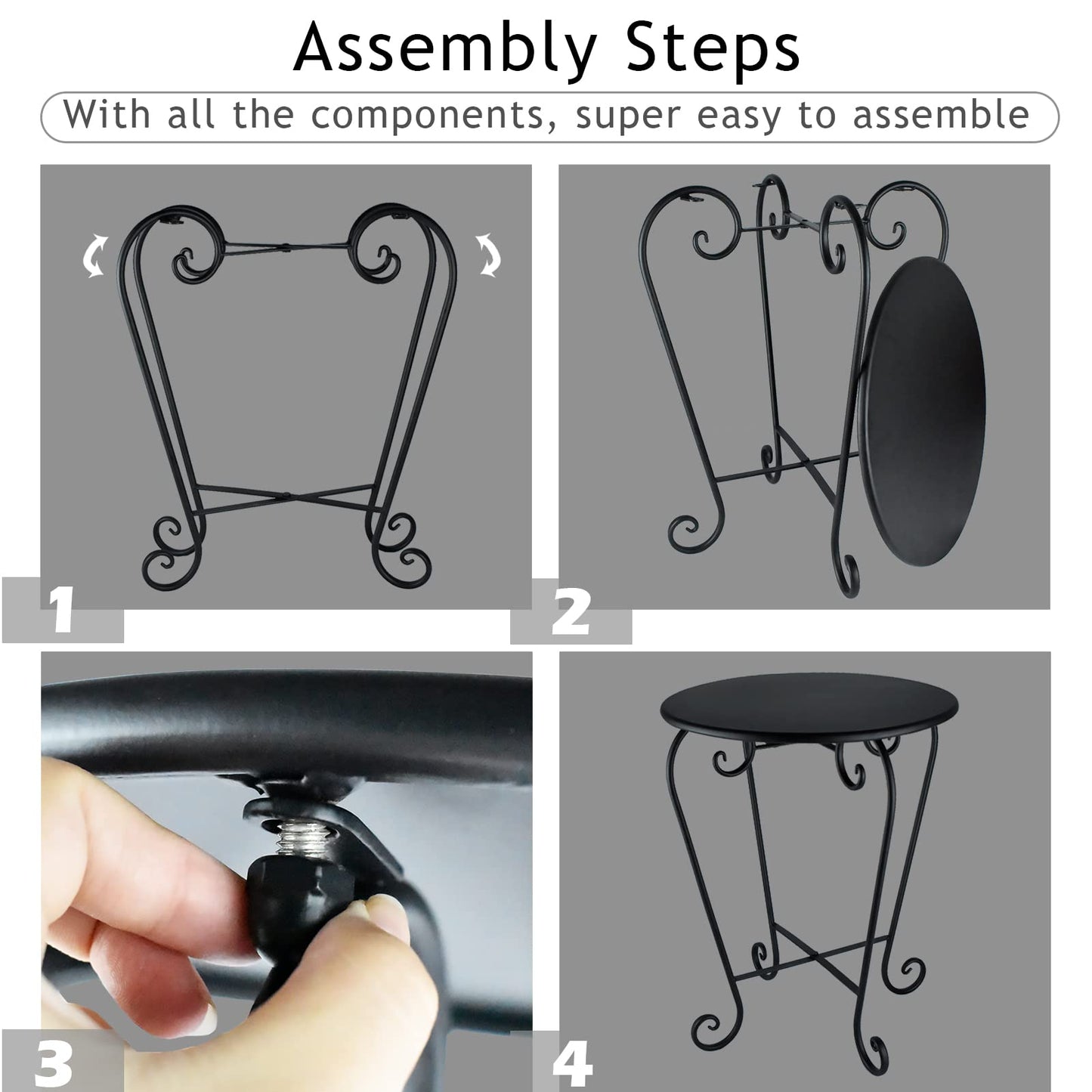 Assembly Steps

With all the components, super easy to assemble

1

2

3

4