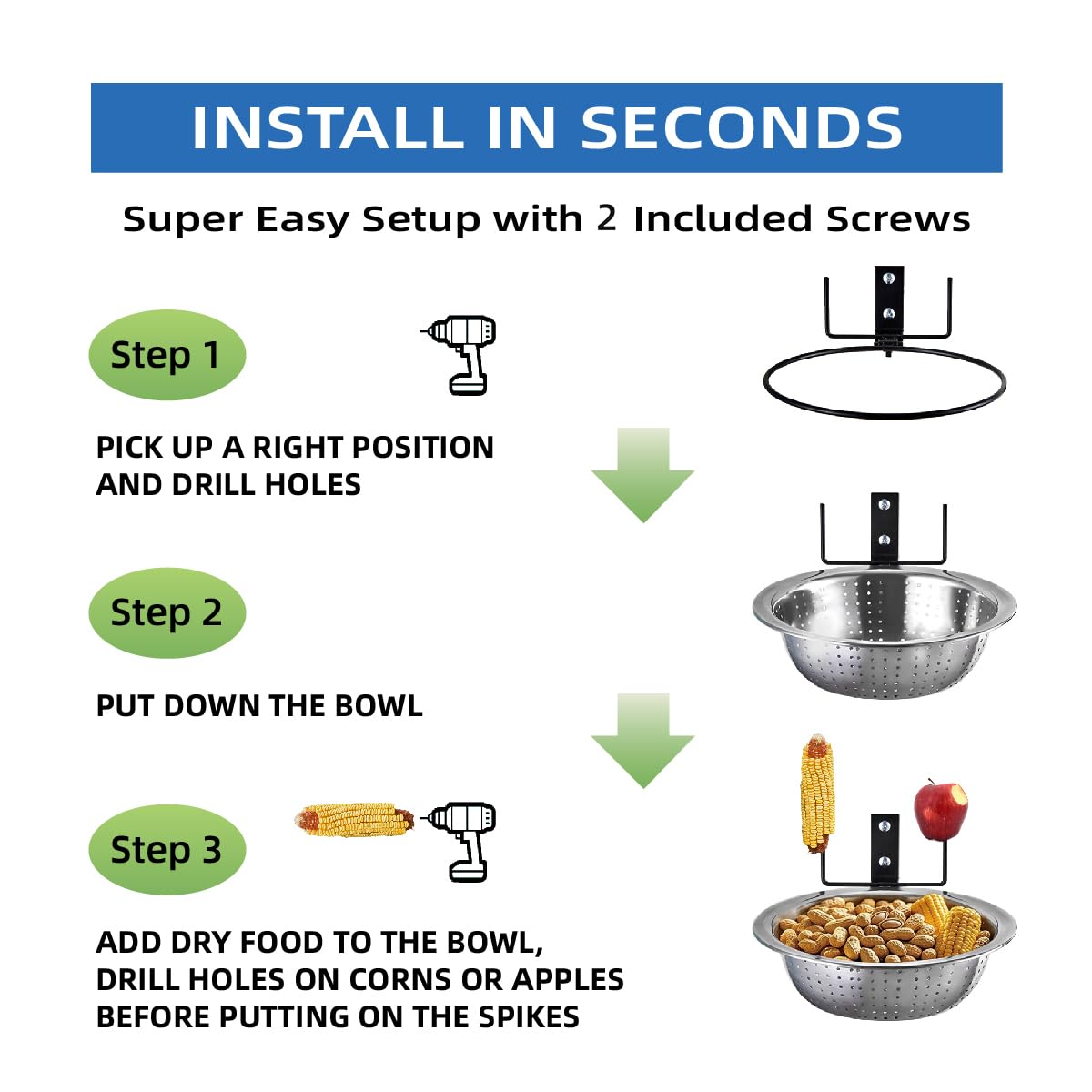 INSTALL IN SECONDS

Super Easy Setup with 2 Included Screws

Step 1

PICK UP A RIGHT POSITION AND DRILL HOLES

Step 2

PUT DOWN THE BOWL

Step 3

ADD DRY FOOD TO THE BOWL, DRILL HOLES ON CORNS OR APPLES BEFORE PUTTING ON THE SPIKES