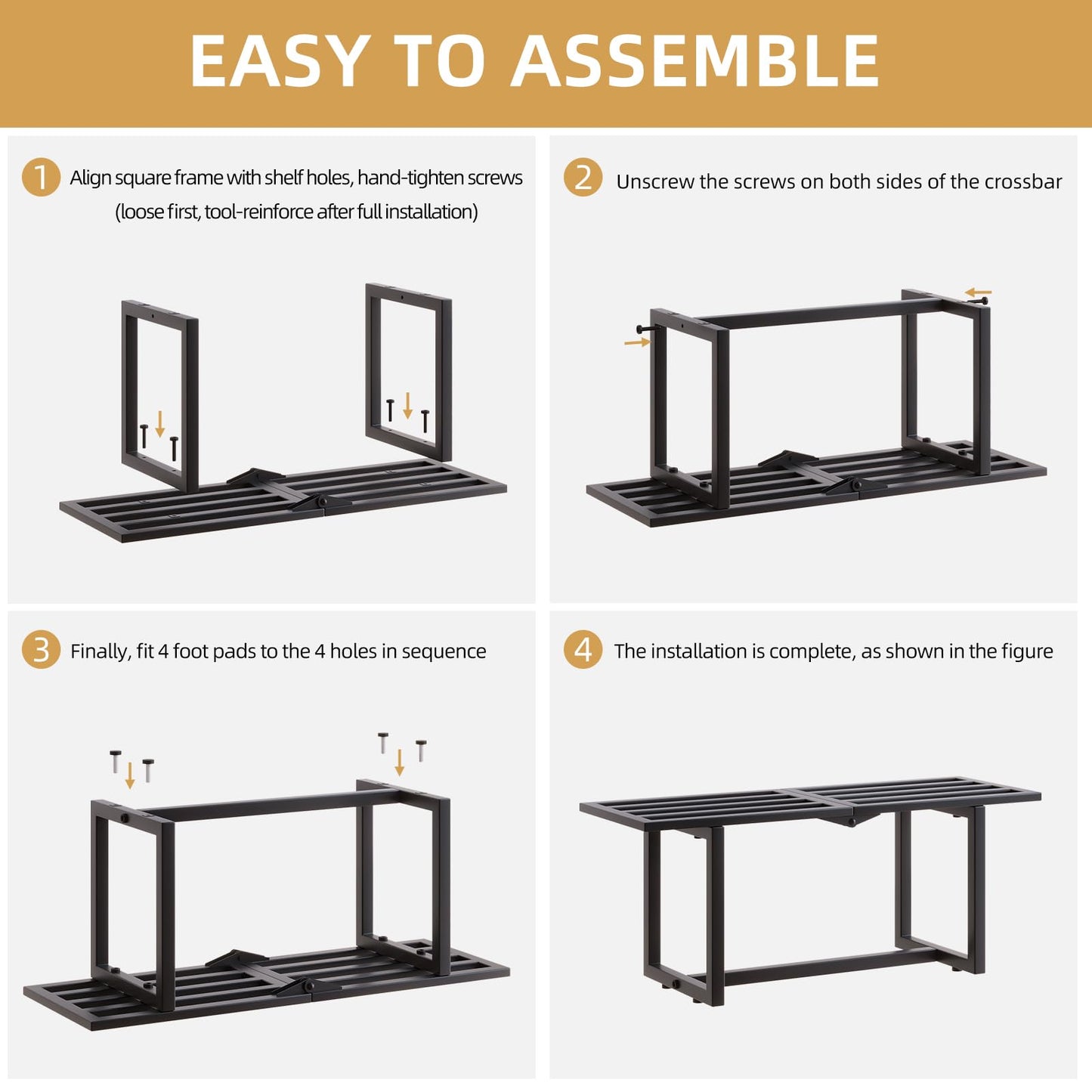 EASY TO ASSEMBLE

1 Align square frame with shelf holes, hand-tighten screws (loose first, tool-reinforce after full installation)

2 Unscrew the screws on both sides of the crossbar

3 Finally, fit 4 foot pads to the 4 holes in sequence

4 The installation is complete, as shown in the figure