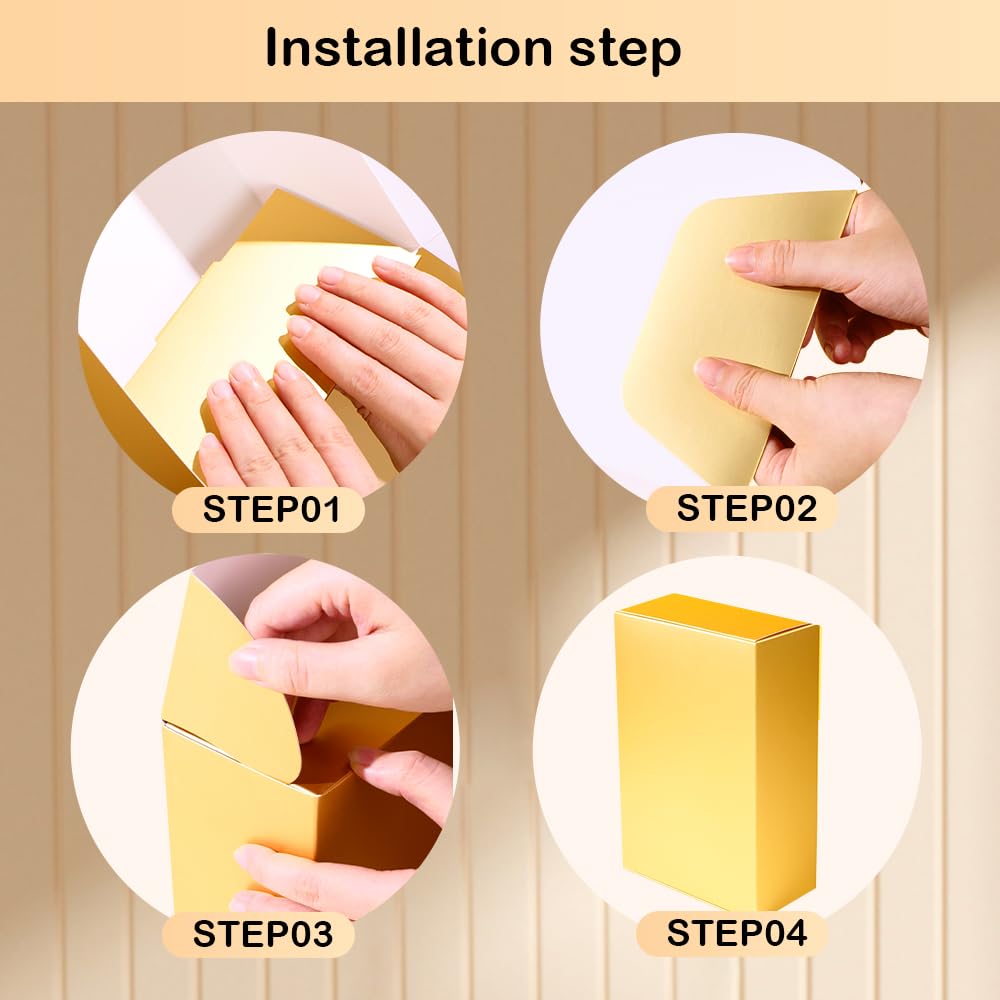 Installation step

STEP01

STEP02

STEP03

STEP04