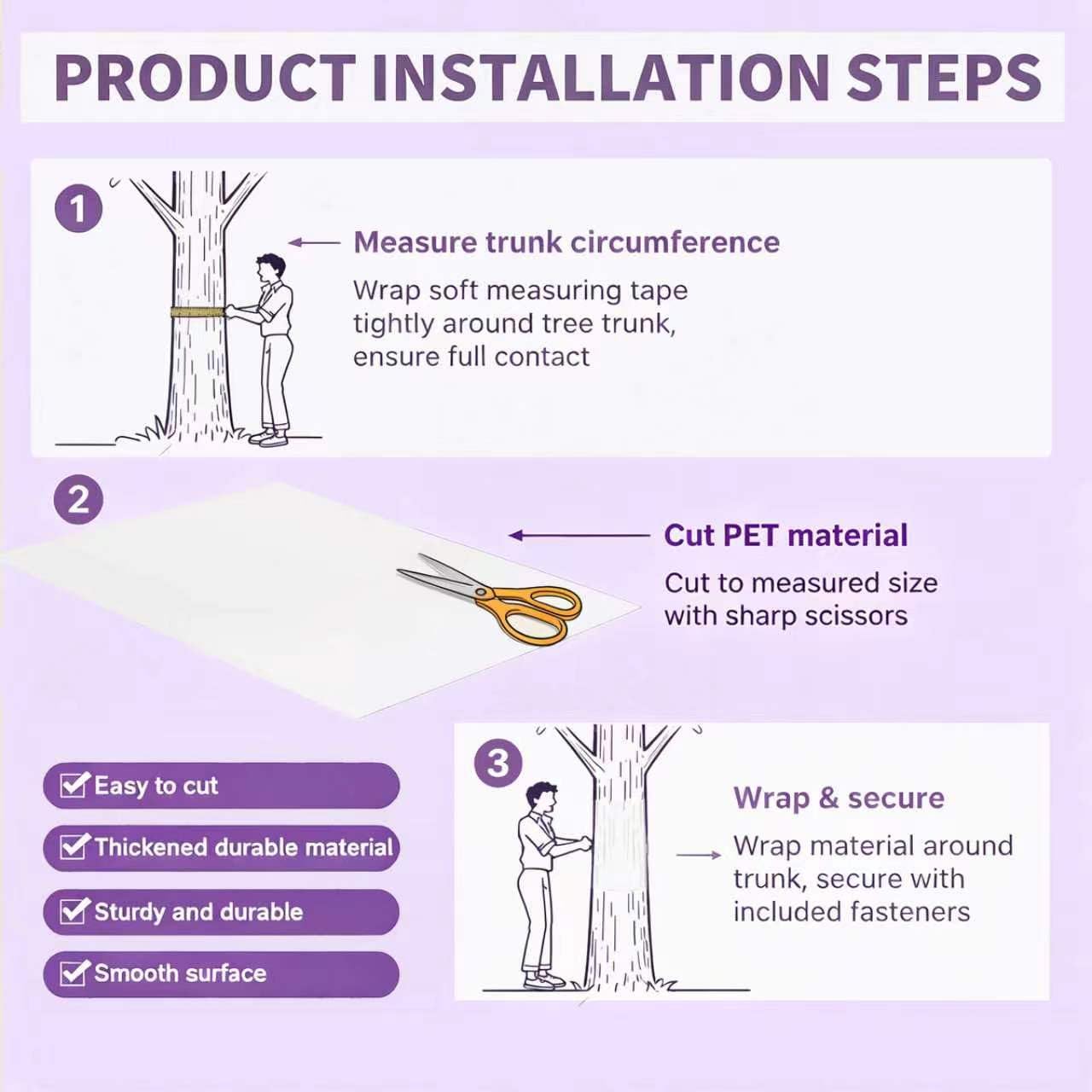 PRODUCT INSTALLATION STEPS

1

Measure trunk circumference

Wrap soft measuring tape tightly around tree trunk, ensure full contact

2

Cut PET material

Cut to measured size with sharp scissors

Easy to cut

Thickened durable material

Sturdy and durable

Smooth surface

3

Wrap & secure

Wrap material around trunk, secure with included fasteners