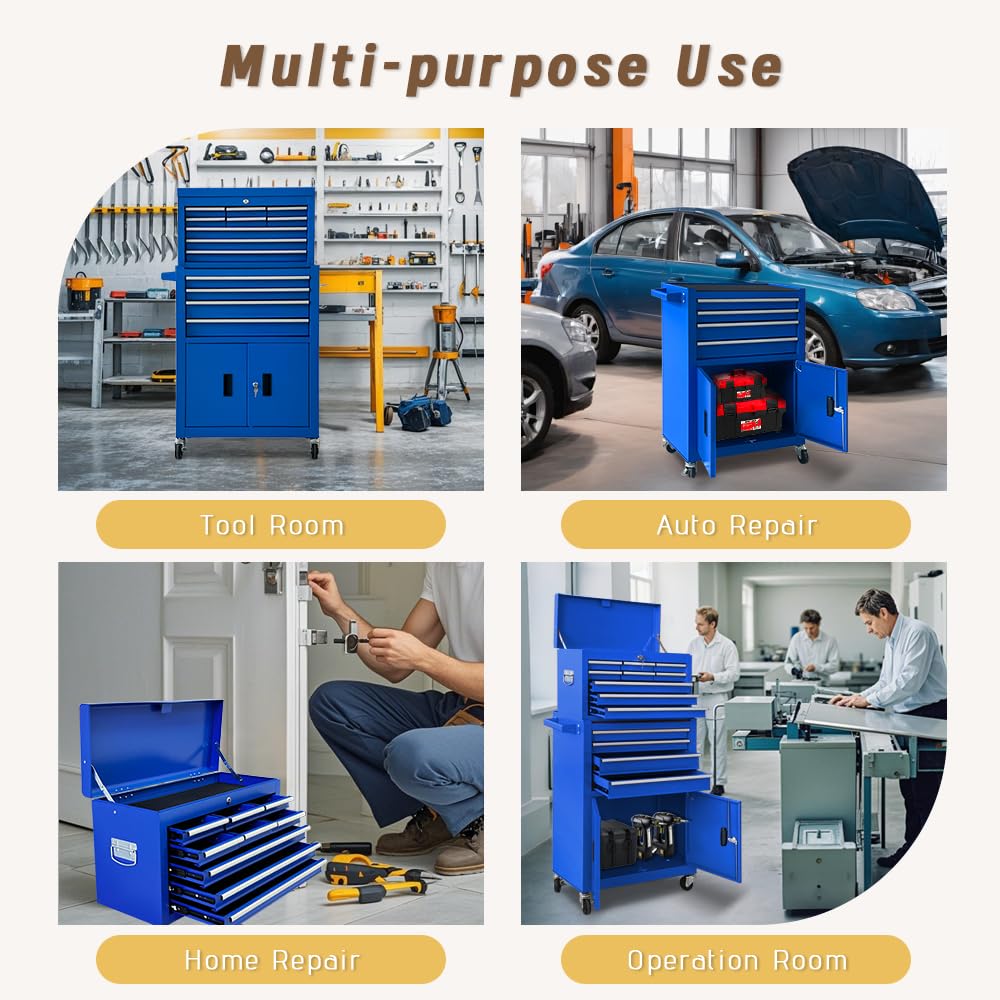 Multi-purpose Use

Tool Room

Auto Repair

Home Repair

Operation Room