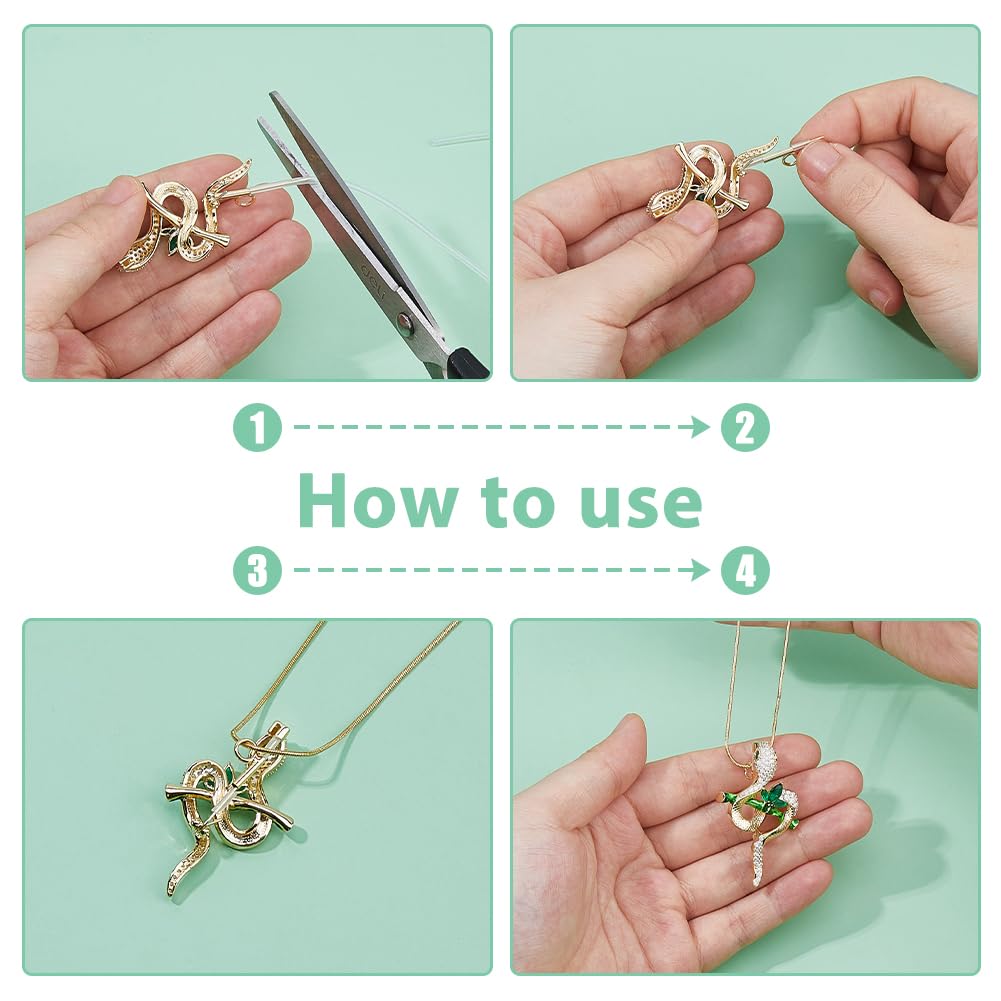 1
2
How to use
3
4