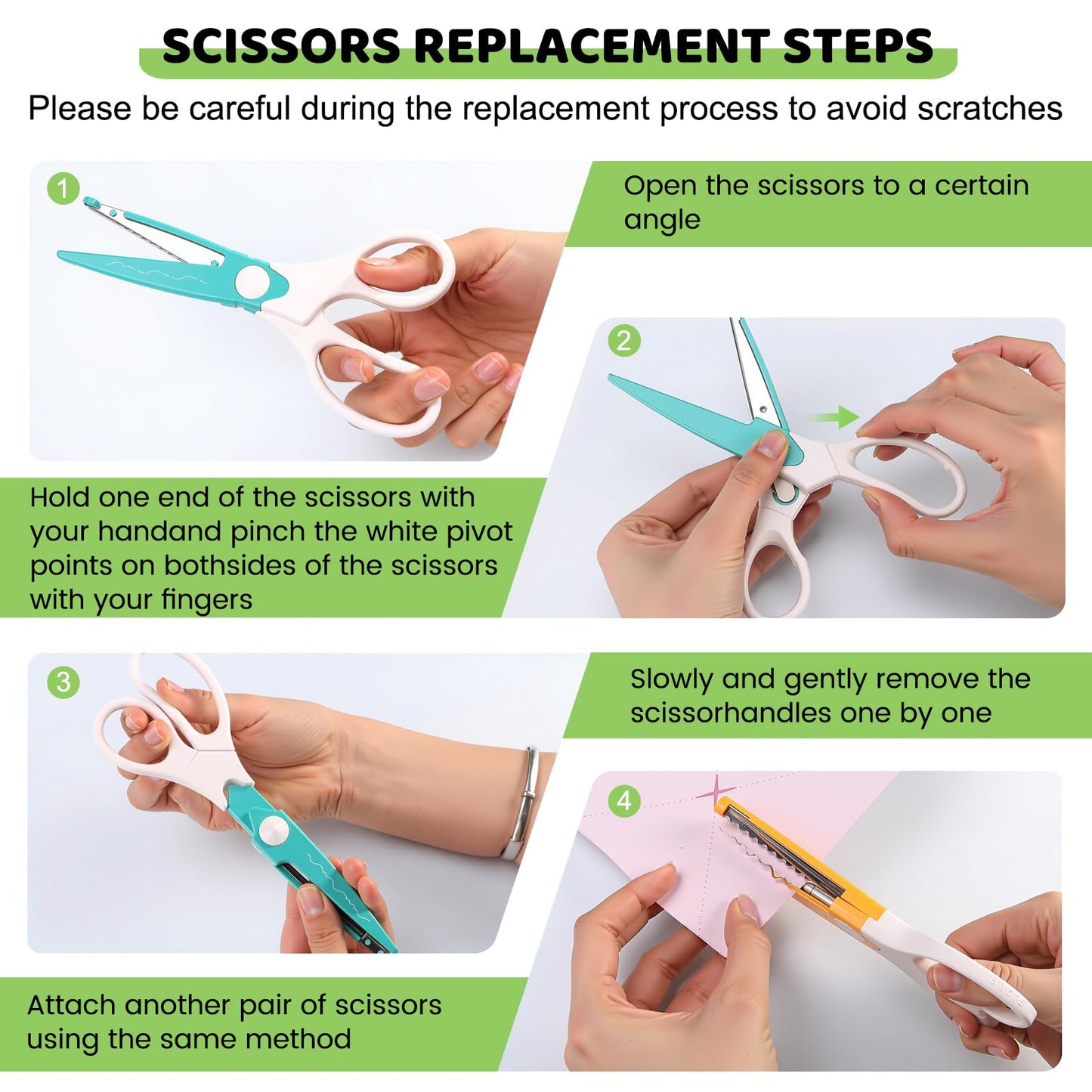 SCISSORS REPLACEMENT STEPS

Please be careful during the replacement process to avoid scratches

1

Open the scissors to a certain angle

2

Hold one end of the scissors with your handand pinch the white pivot points on bothsides of the scissors with your fingers

3

Slowly and gently remove the scissorhandles one by one

4

Attach another pair of scissors using the same method