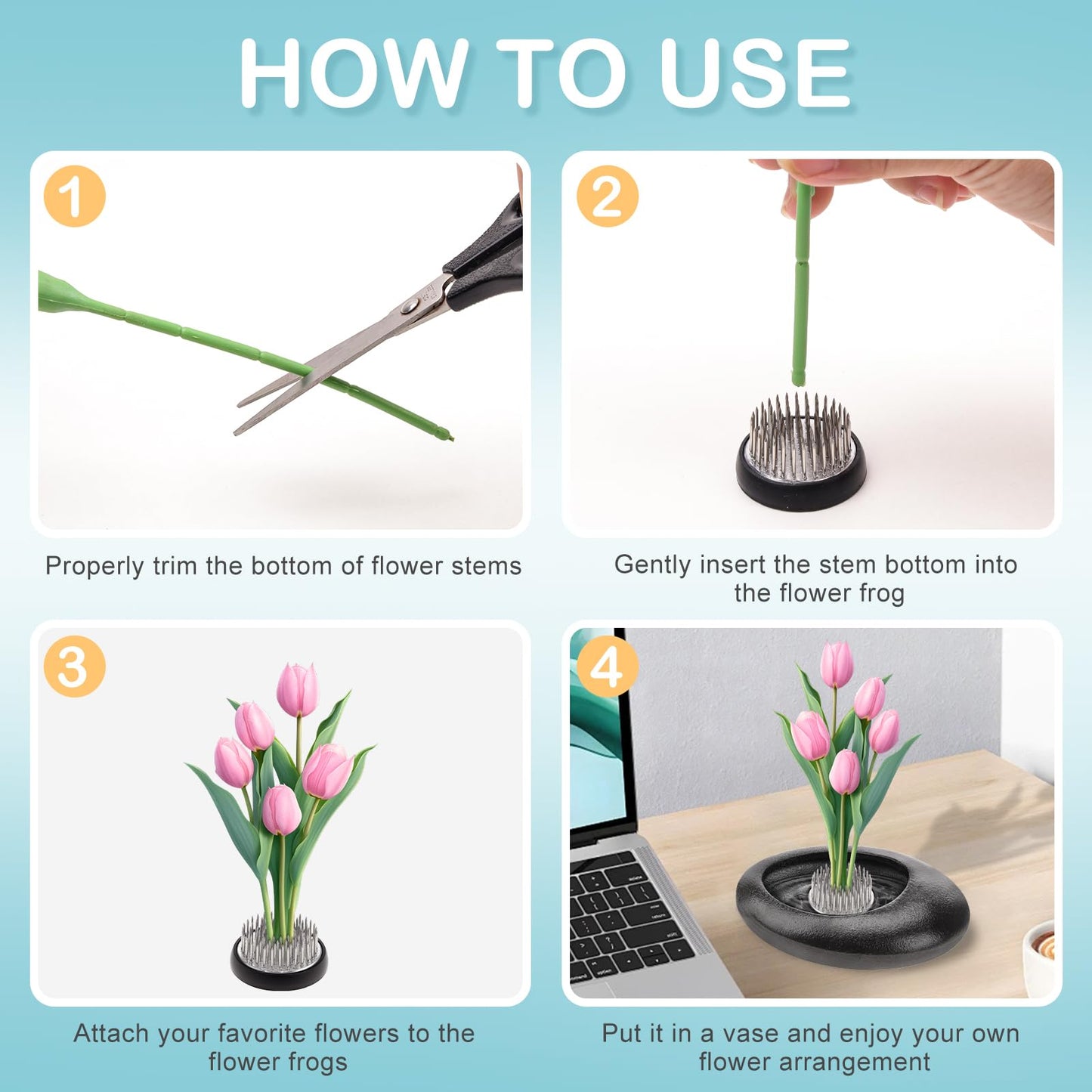 HOW TO USE

1

Properly trim the bottom of flower stems

2

Gently insert the stem bottom into the flower frog

3

Attach your favorite flowers to the flower frogs

4

Put it in a vase and enjoy your own flower arrangement