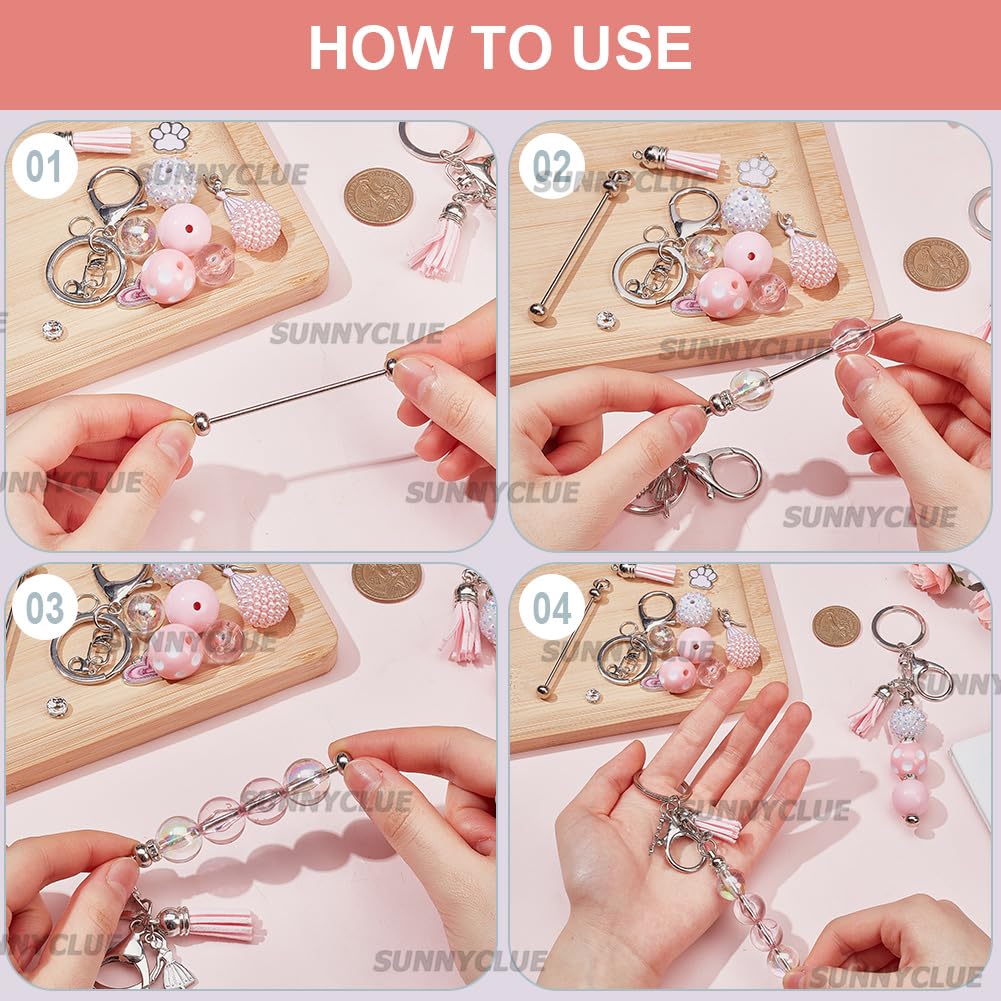 HOW TO USE

01
SUNNYCLUE
SUNNYCLUE
SUNNYCLUE
SUNNYCLUE

02
SUNNYCLUE
SUNNYCLUE
SUNNYCLUE

03
SUNNYCLUE
SUNNYCLUE
SUNNYCLUE
SUNNYCLUE

04
SUNNYCLUE
SUNNYCLUE
SUNNYCLUE
SUNNYCLUE