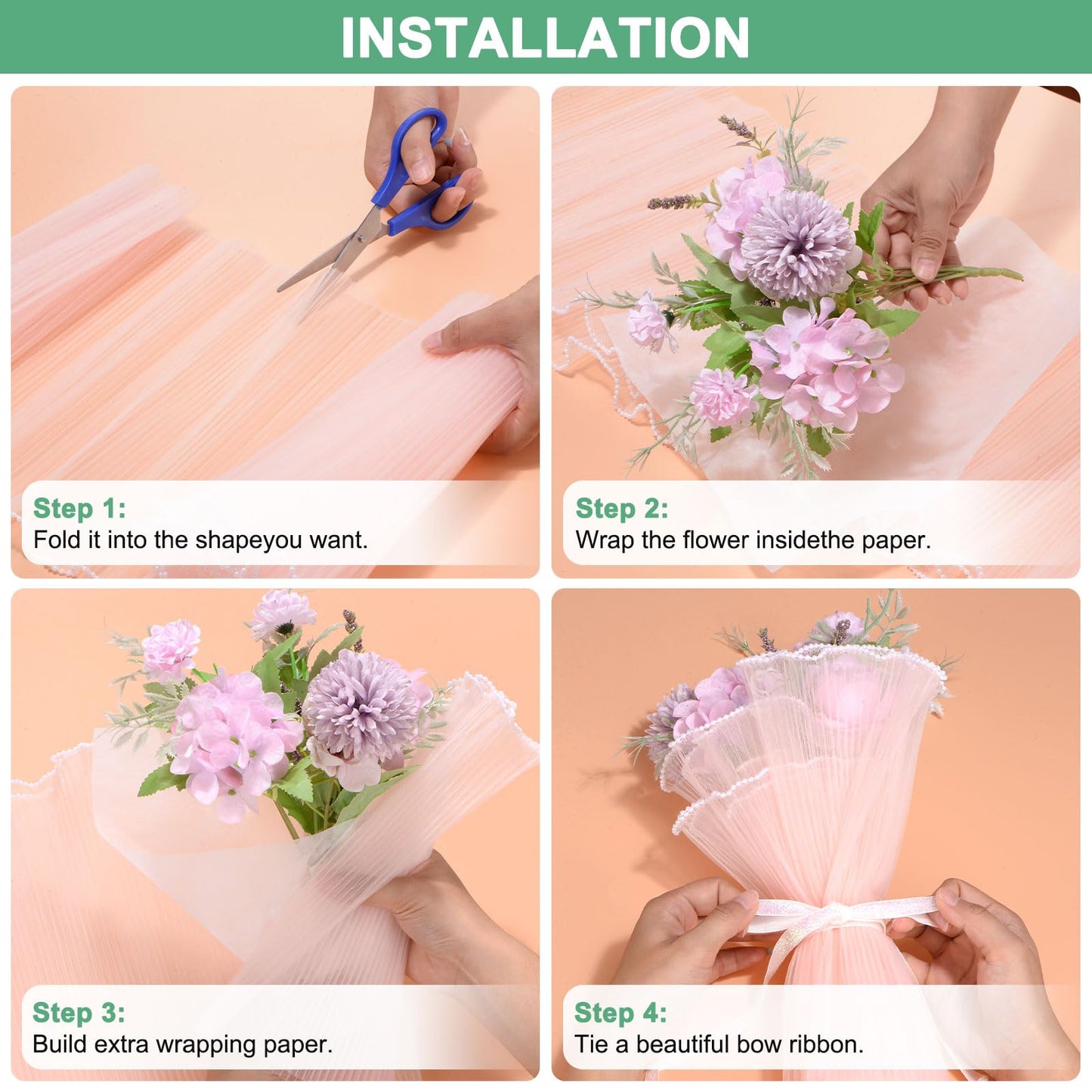 INSTALLATION

Step 1:
Fold it into the shapeyou want.

Step 2:
Wrap the flower insidethe paper.

Step 3:
Build extra wrapping paper.

Step 4:
Tie a beautiful bow ribbon.