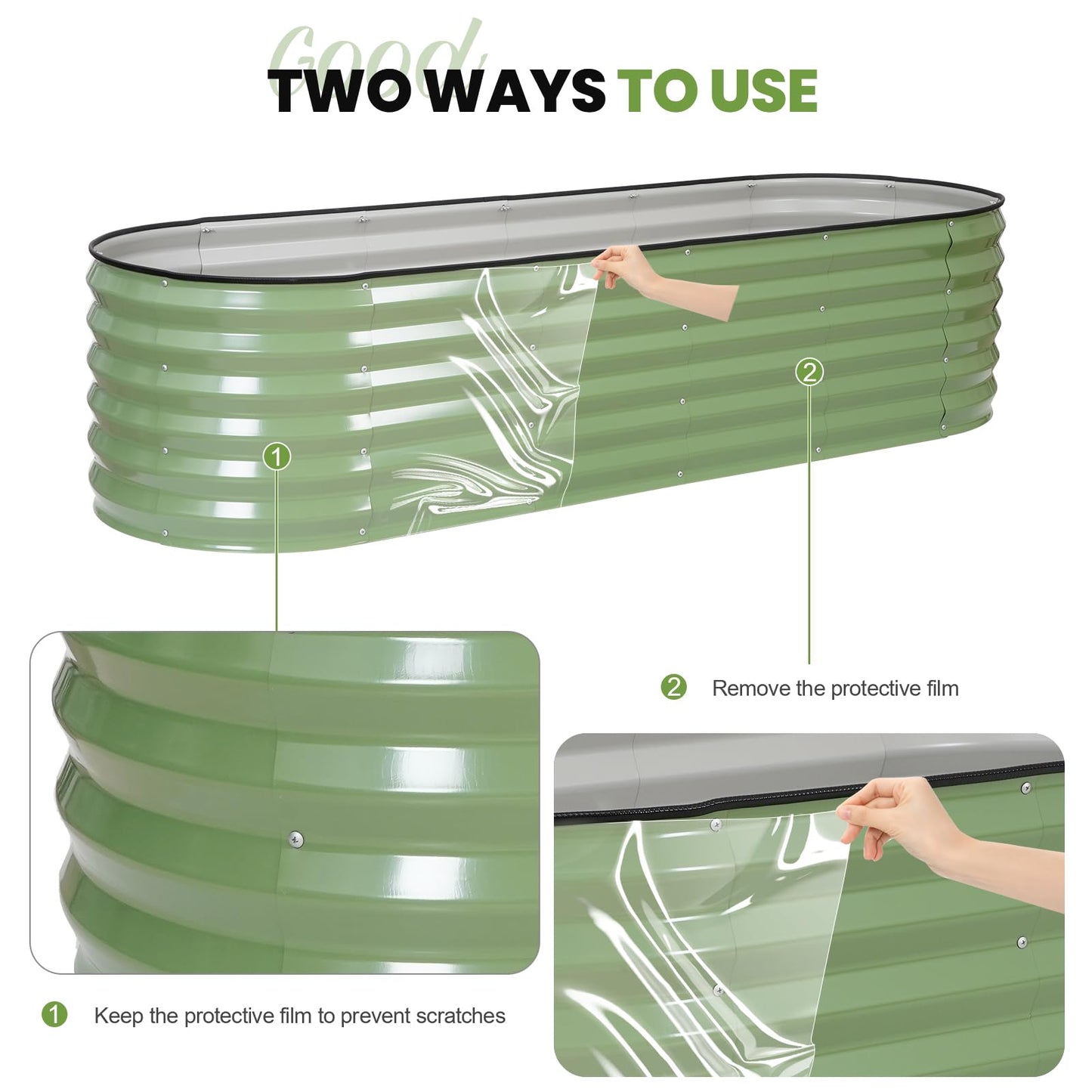 Good

TWO WAYS TO USE

2

1

2 Remove the protective film

1 Keep the protective film to prevent scratches