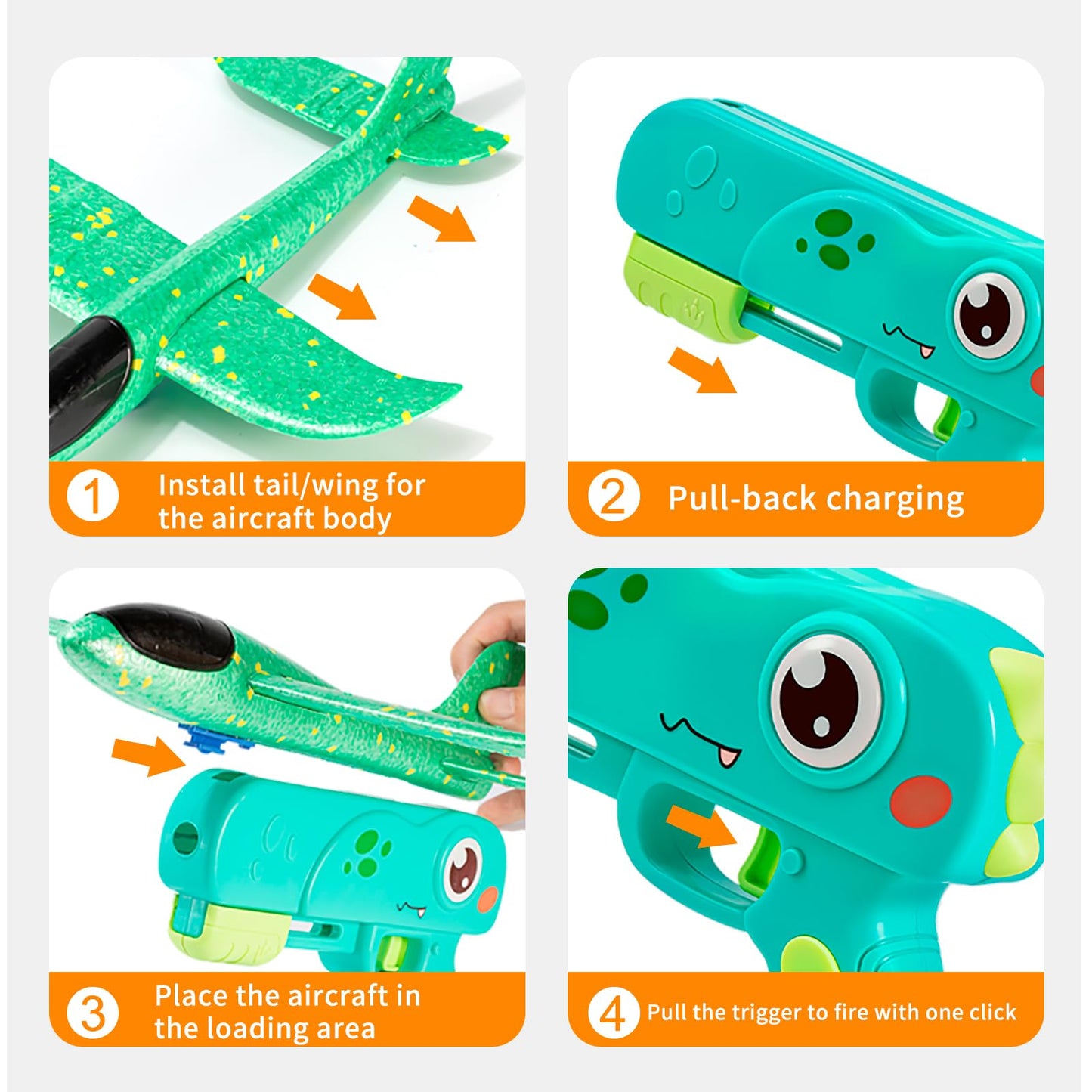 1 Install tail/wing for the aircraft body

2 Pull-back charging

3 Place the aircraft in the loading area

4 Pull the trigger to fire with one click