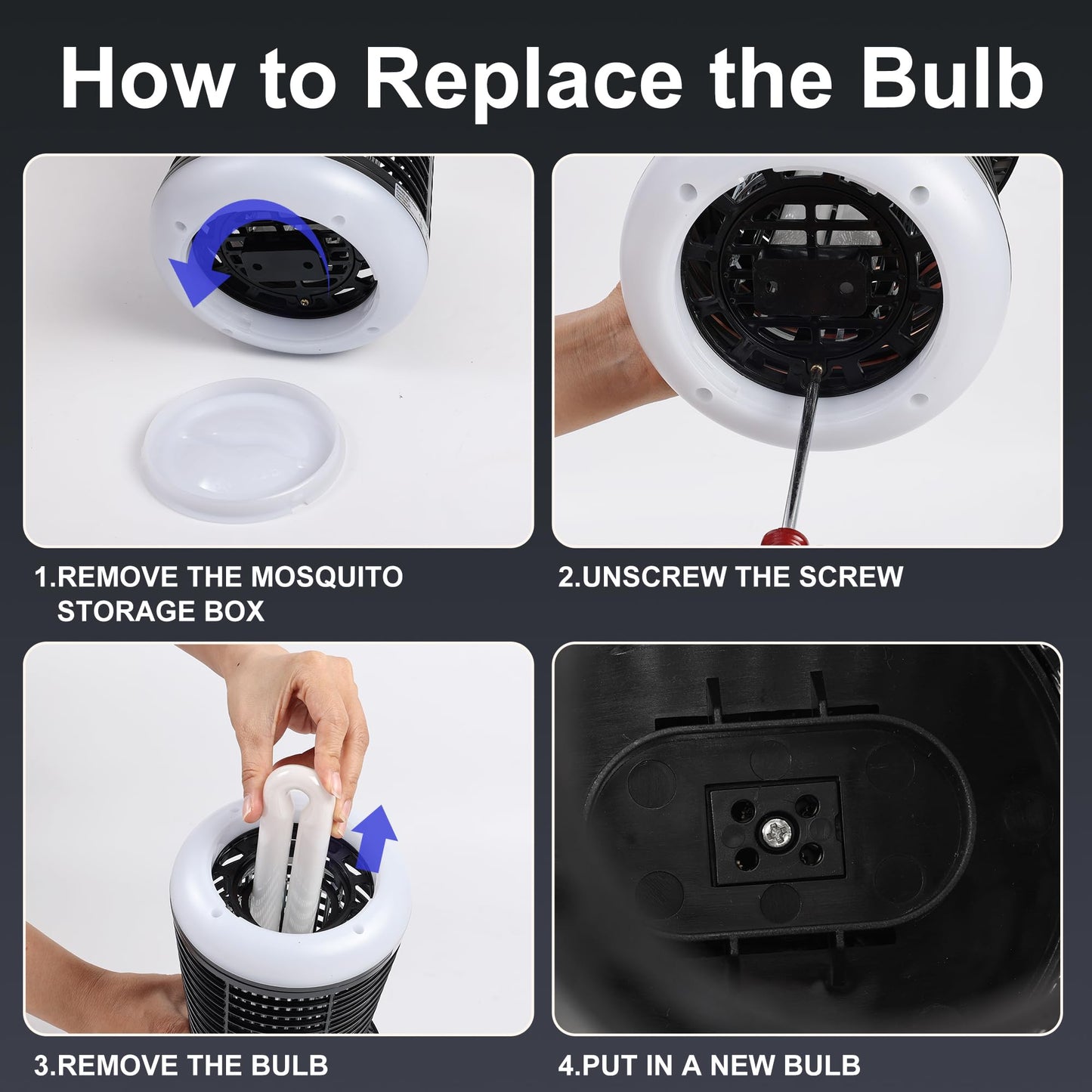 How to Replace the Bulb

1.REMOVE THE MOSQUITO STORAGE BOX

2.UNSCREW THE SCREW

3.REMOVE THE BULB

4.PUT IN A NEW BULB