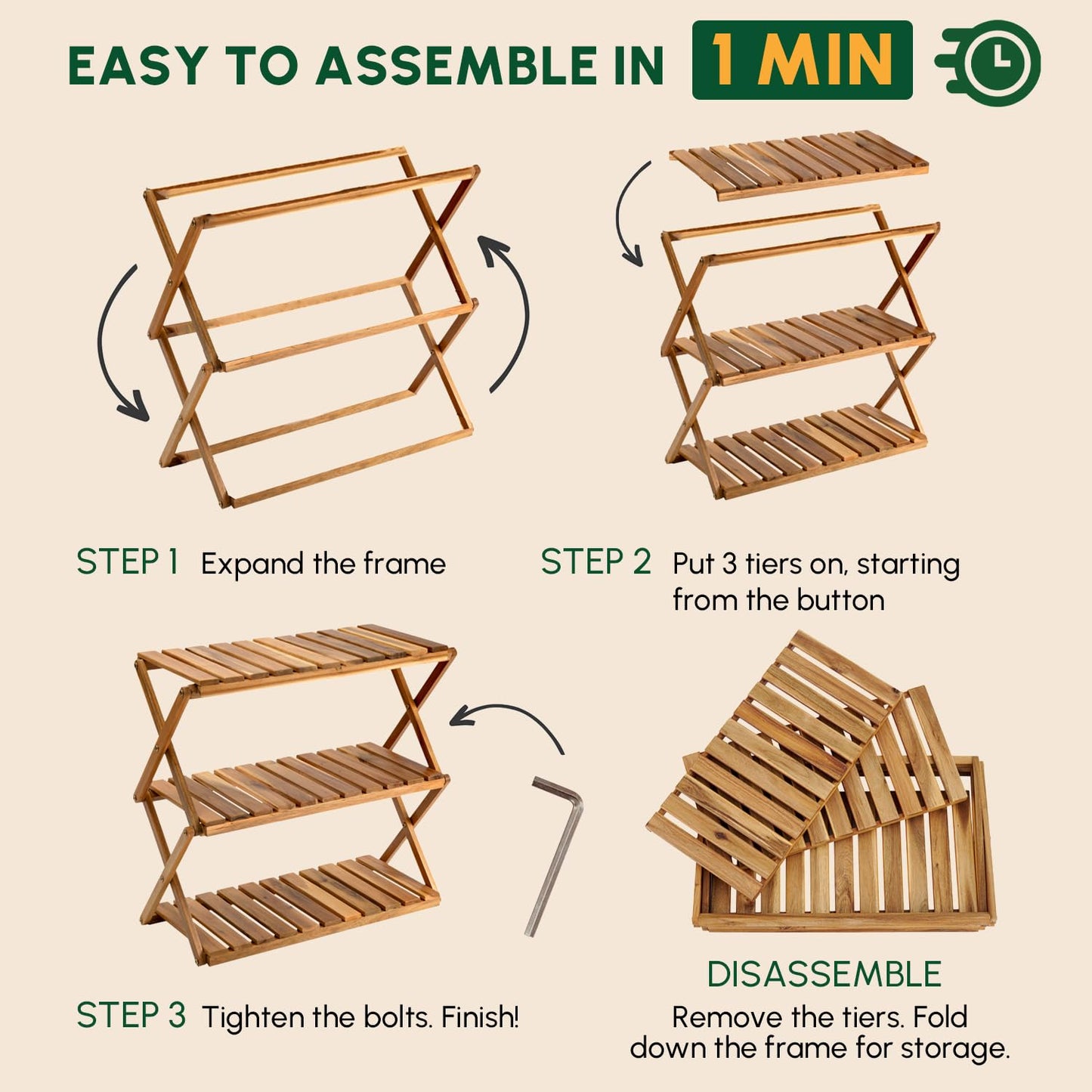 EASY TO ASSEMBLE IN 1 MIN

STEP 1 Expand the frame

STEP 2 Put 3 tiers on, starting from the button

STEP 3 Tighten the bolts. Finish!

DISASSEMBLE
Remove the tiers. Fold down the frame for storage.