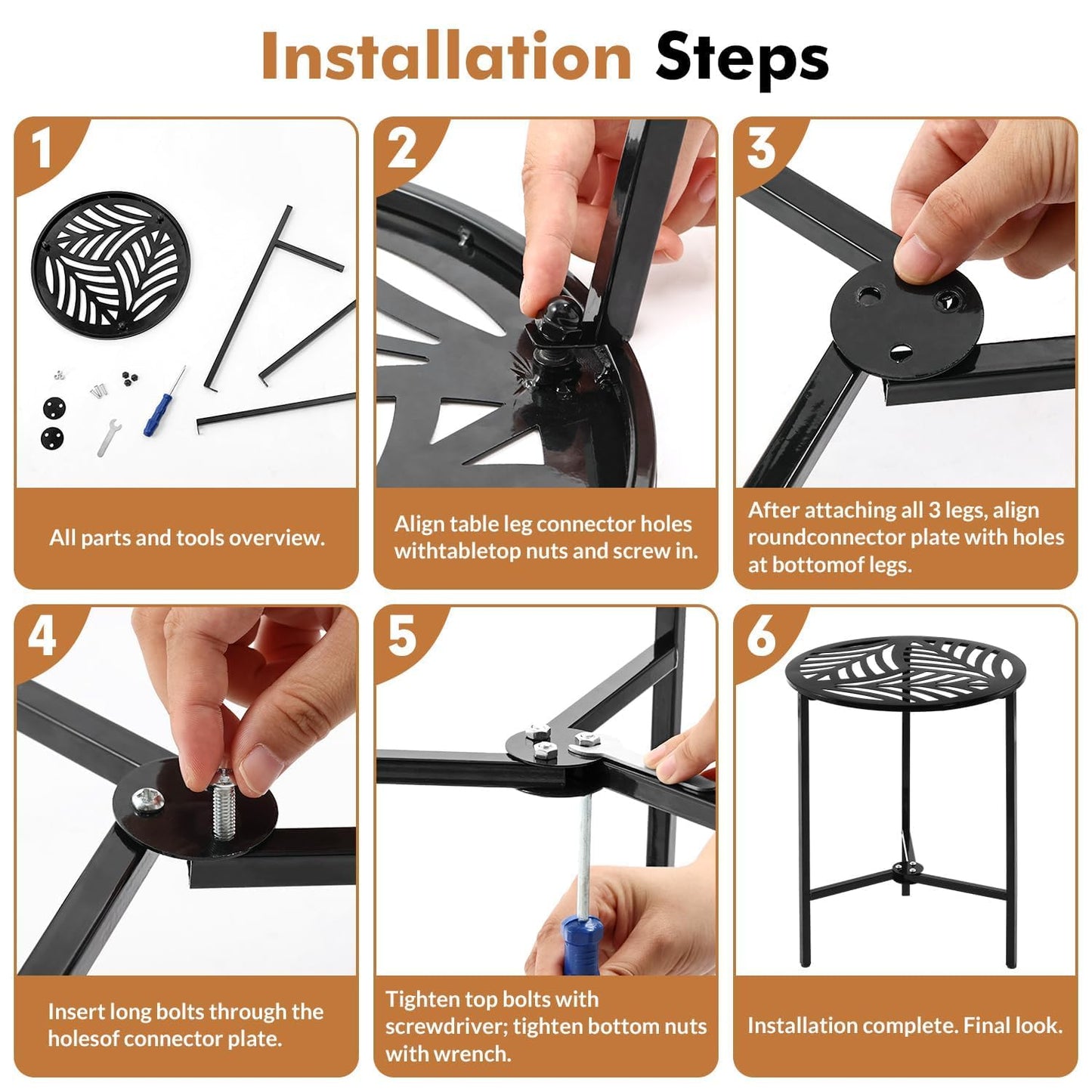 Installation Steps

1

All parts and tools overview.

2

Align table leg connector holes withtabletop nuts and screw in.

3

After attaching all 3 legs, align roundconnector plate with holes at bottomof legs.

4

Insert long bolts through the holesof connector plate.

5

Tighten top bolts with screwdriver; tighten bottom nuts with wrench.

6

Installation complete. Final look.