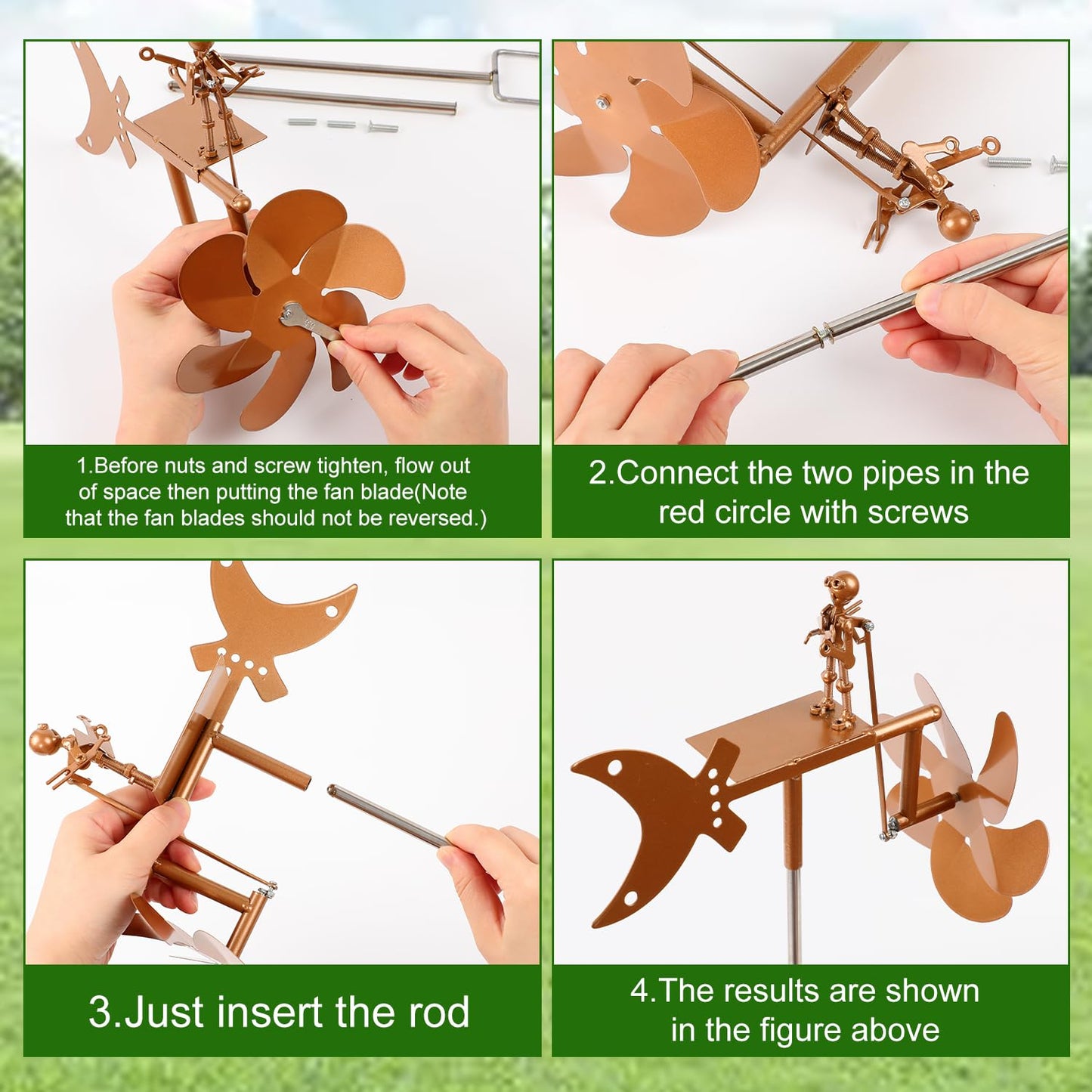 1.Before nuts and screw tighten, flow out of space then putting the fan blade(Note that the fan blades should not be reversed.)

2.Connect the two pipes in the red circle with screws

3.Just insert the rod

4.The results are shown in the figure above