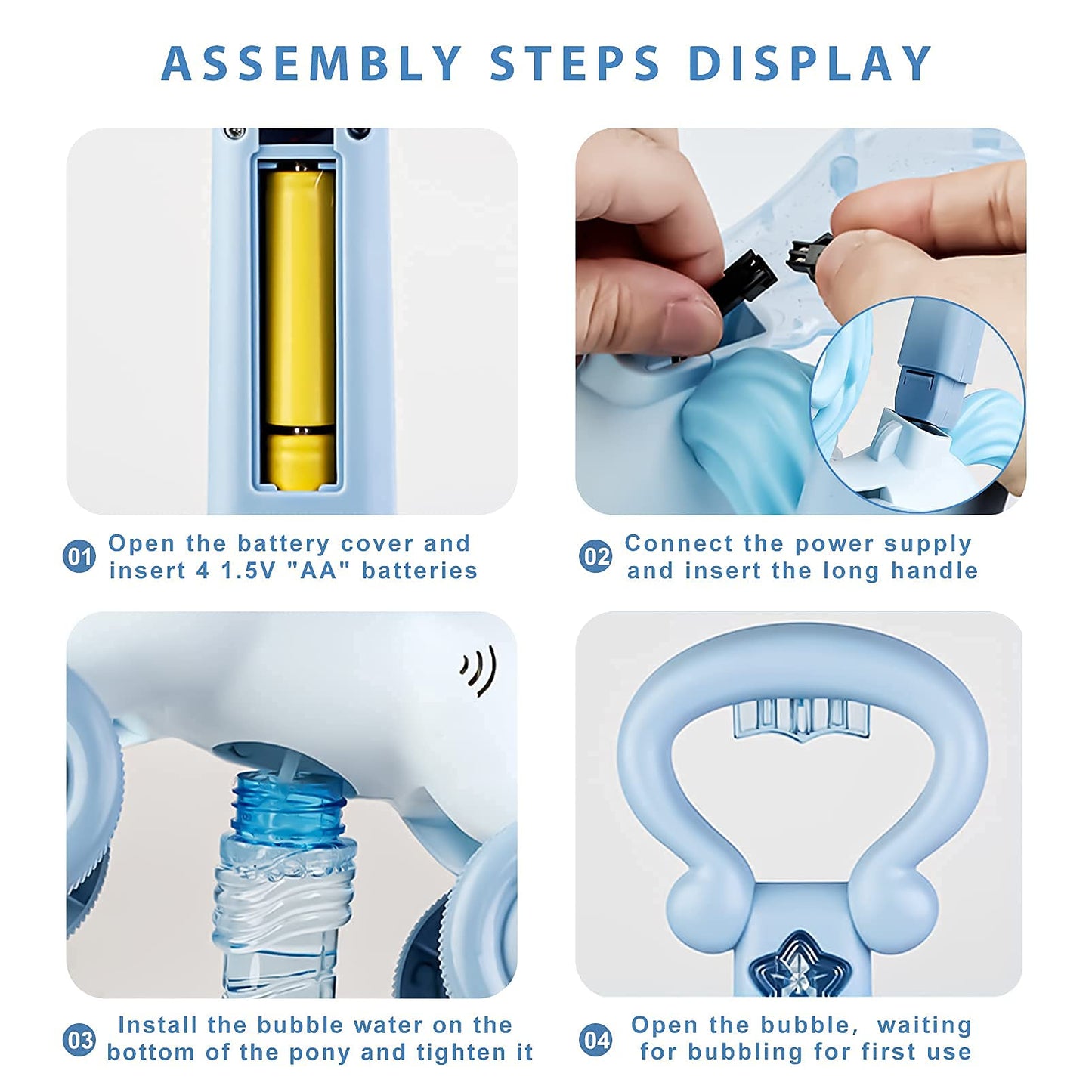 ASSEMBLY STEPS DISPLAY

01 Open the battery cover and insert 4 1.5V "AA" batteries

02 Connect the power supply and insert the long handle

03 Install the bubble water on the bottom of the pony and tighten it

04 Open the bubble, waiting for bubbling for first use