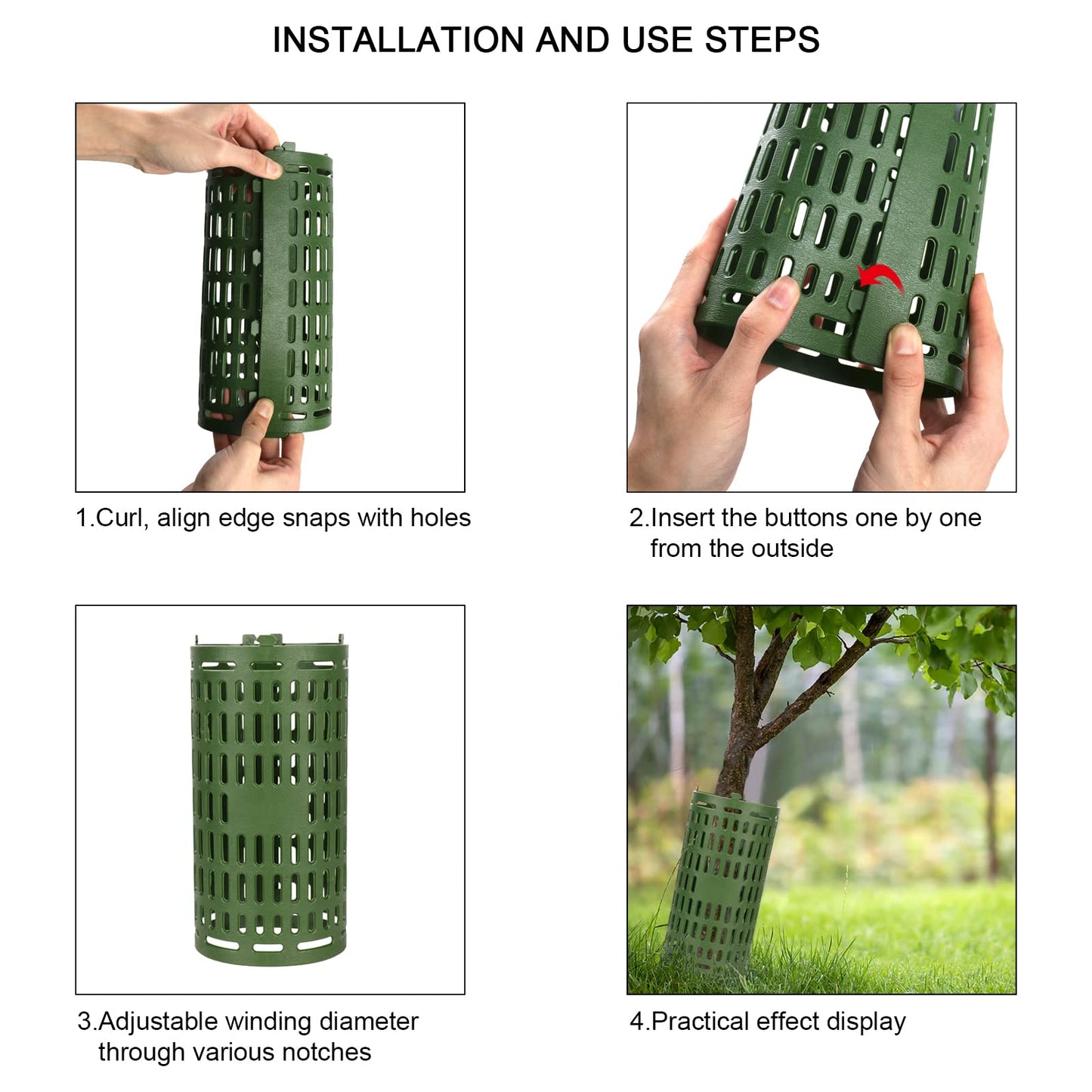 INSTALLATION AND USE STEPS

1.Curl, align edge snaps with holes

2.Insert the buttons one by one from the outside

3.Adjustable winding diameter through various notches

4.Practical effect display