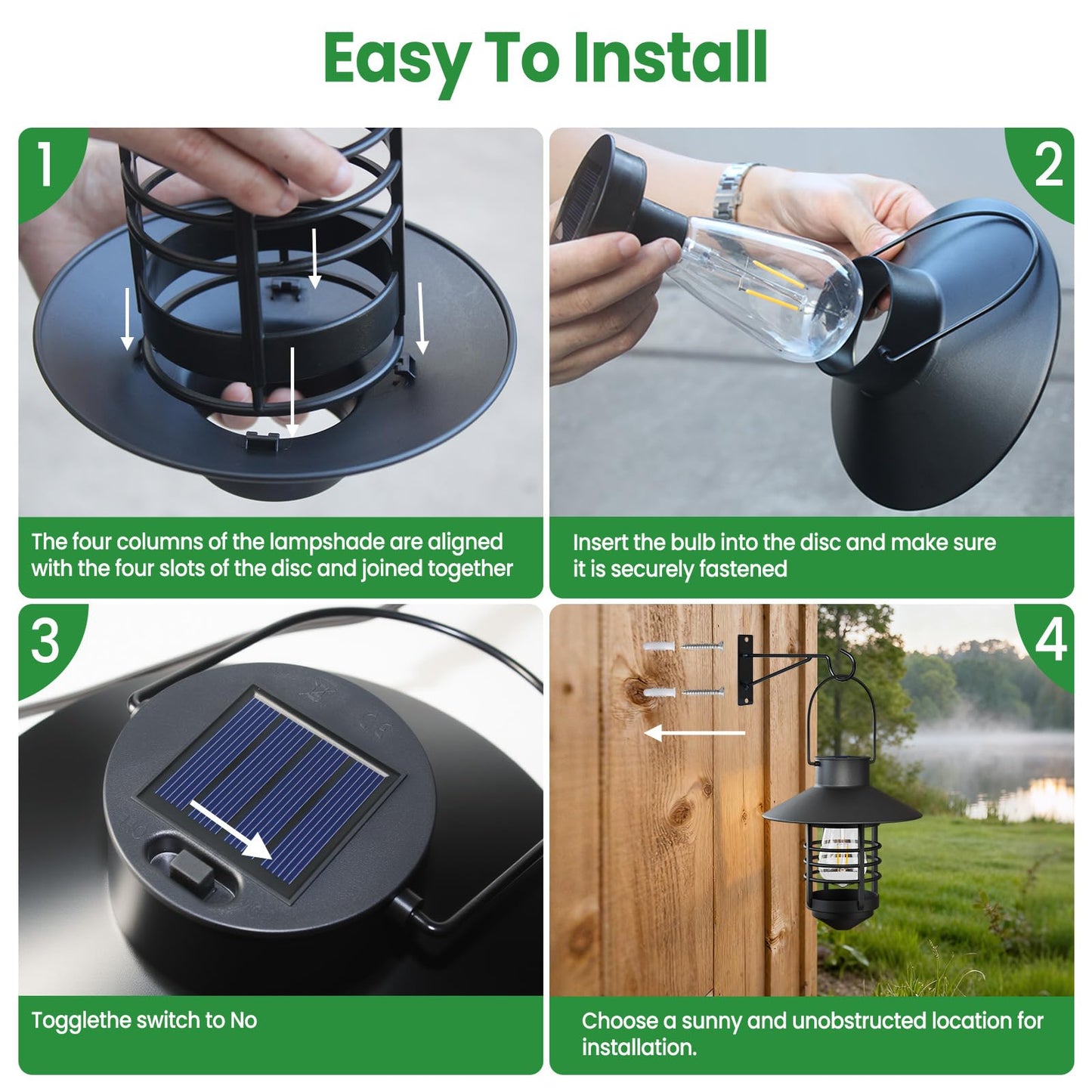 Easy To Install

1

The four columns of the lampshade are aligned with the four slots of the disc and joined together

2

Insert the bulb into the disc and make sure it is securely fastened

3

Togglethe switch to No

4

Choose a sunny and unobstructed location for installation.