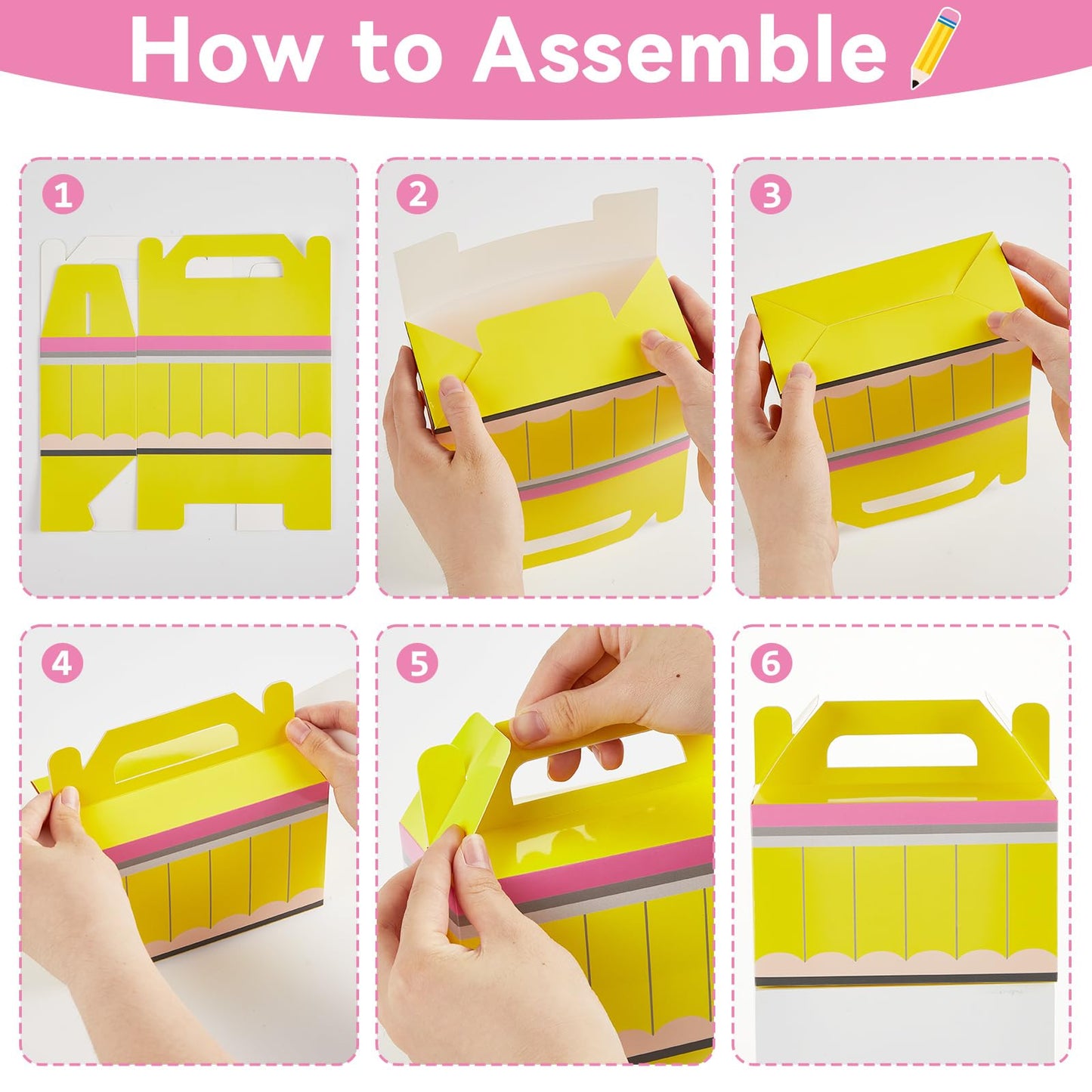 How to Assemble

1

2

3

4

5

6