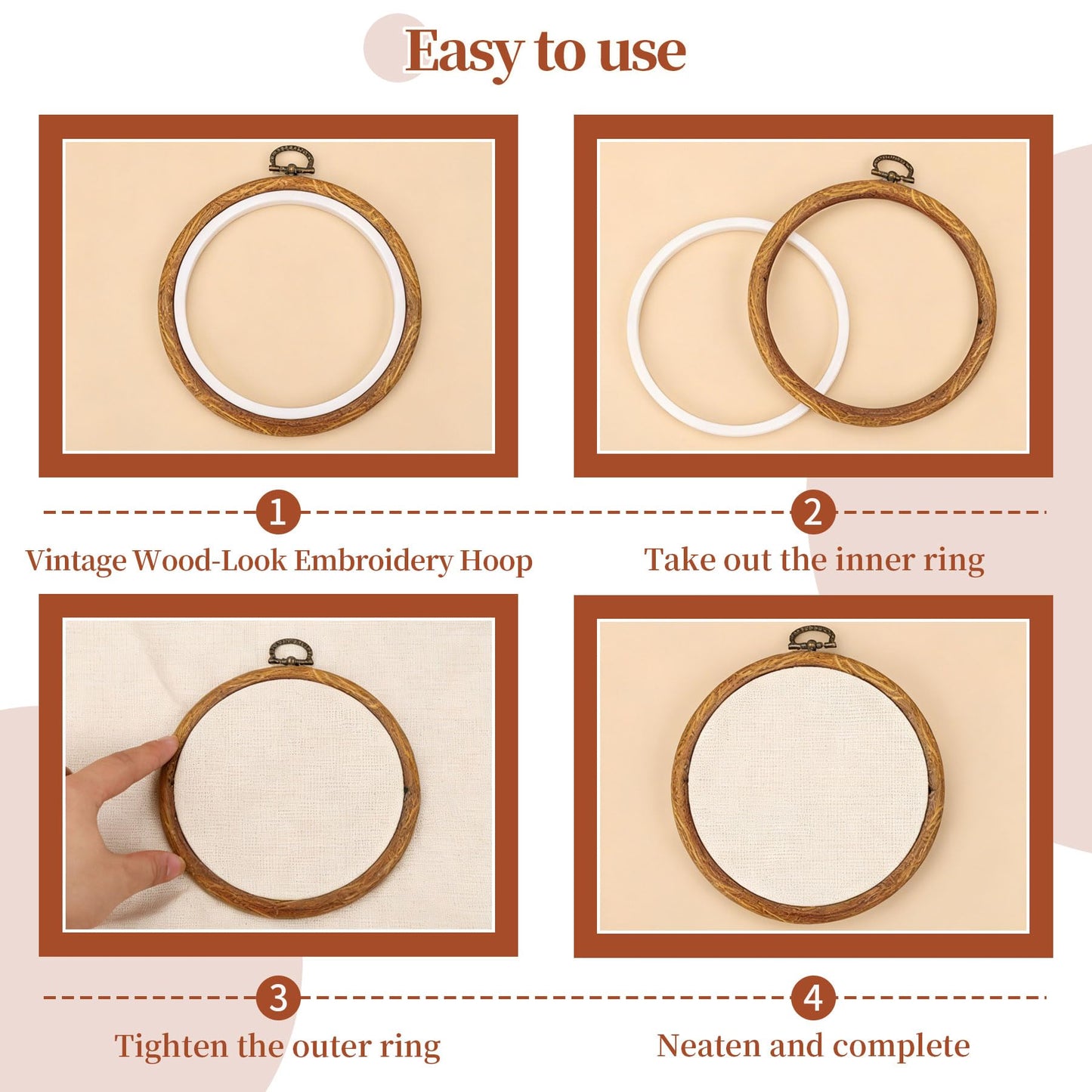 Easy to use

1

Vintage Wood-Look Embroidery Hoop

2

Take out the inner ring

3

Tighten the outer ring

4

Neaten and complete