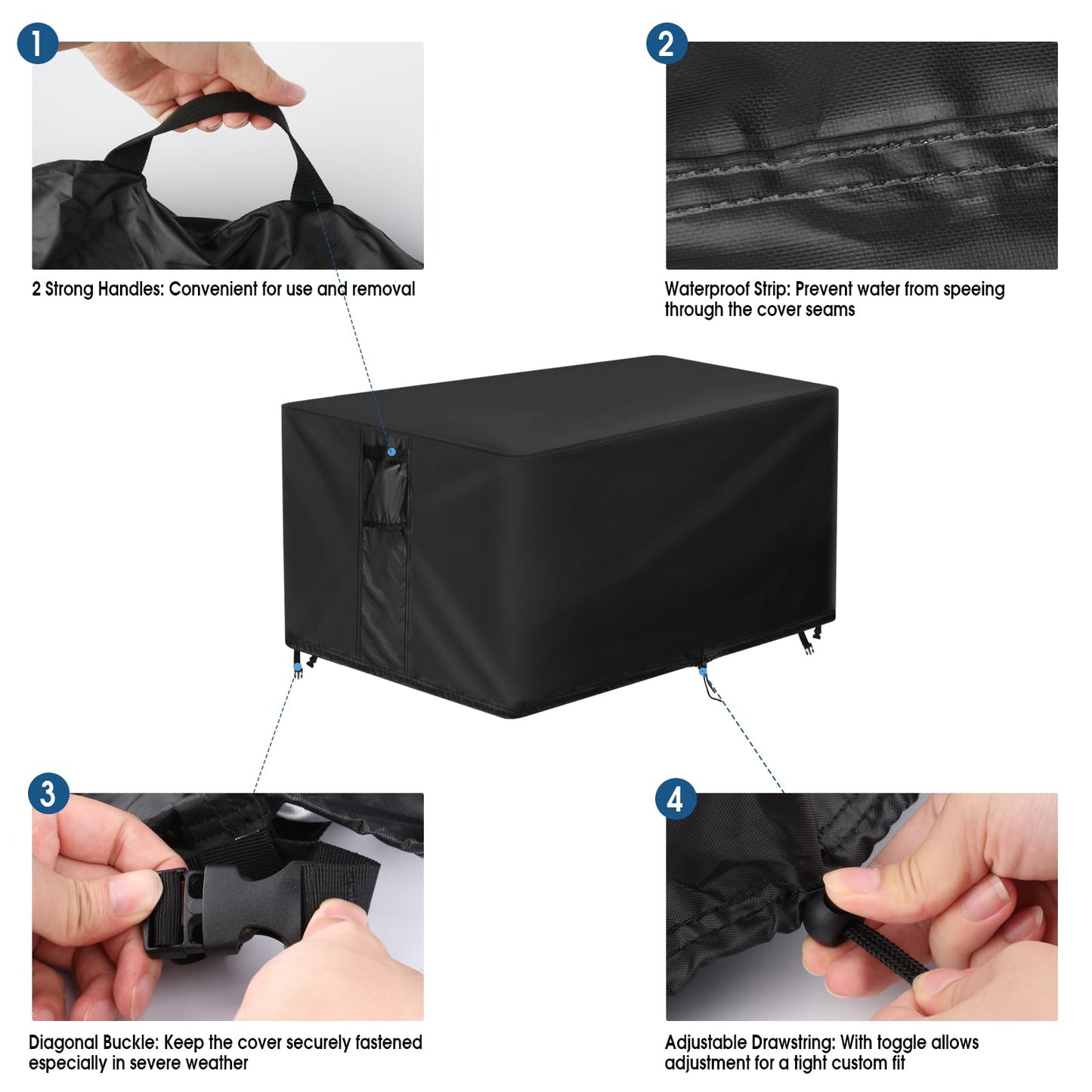 1

2 Strong Handles: Convenient for use and removal

2

Waterproof Strip: Prevent water from speeing through the cover seams

3

Diagonal Buckle: Keep the cover securely fastened especially in severe weather

4

Adjustable Drawstring: With toggle allows adjustment for a tight custom fit