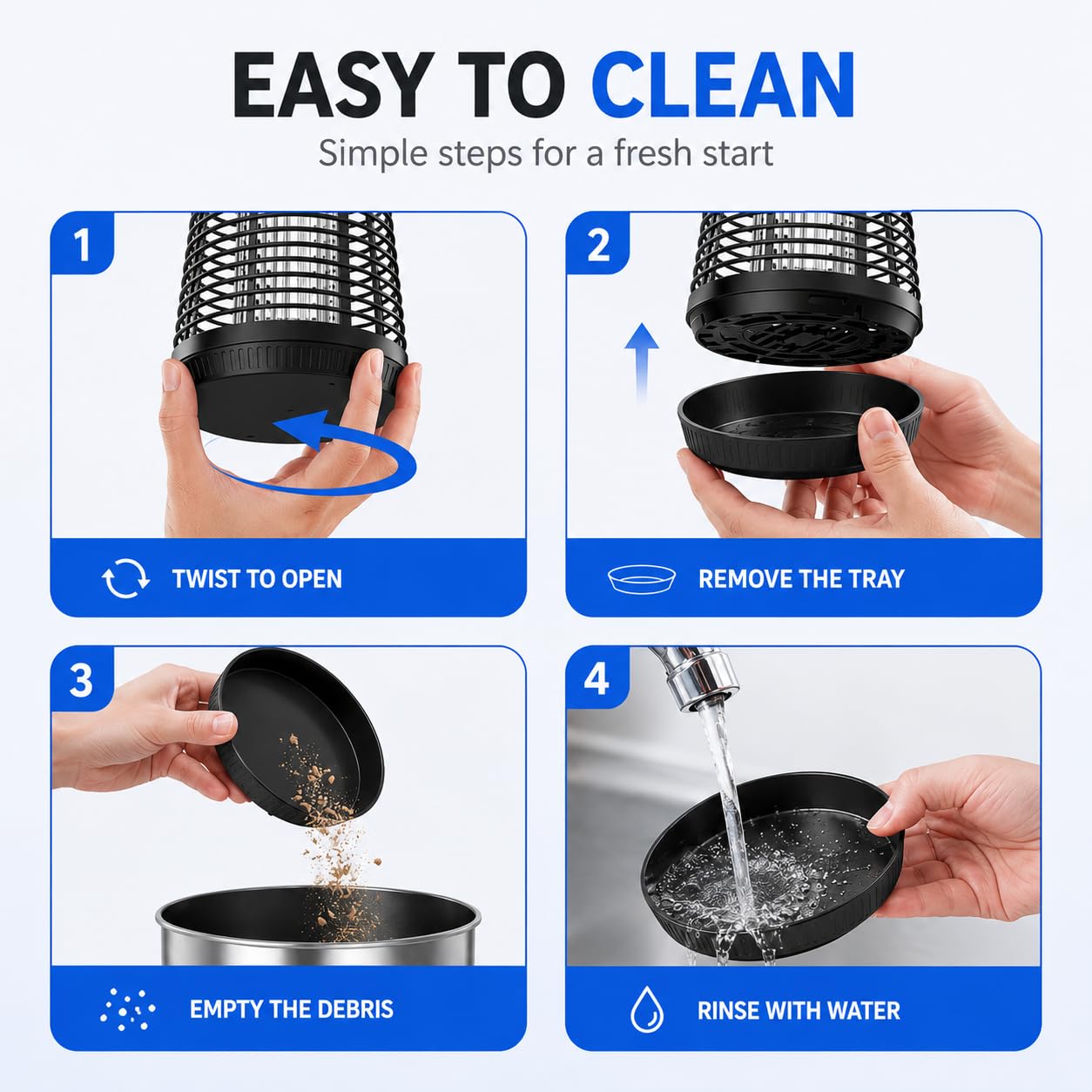 EASY TO CLEAN
Simple steps for a fresh start

1
TWIST TO OPEN

2
REMOVE THE TRAY

3
EMPTY THE DEBRIS

4
RINSE WITH WATER