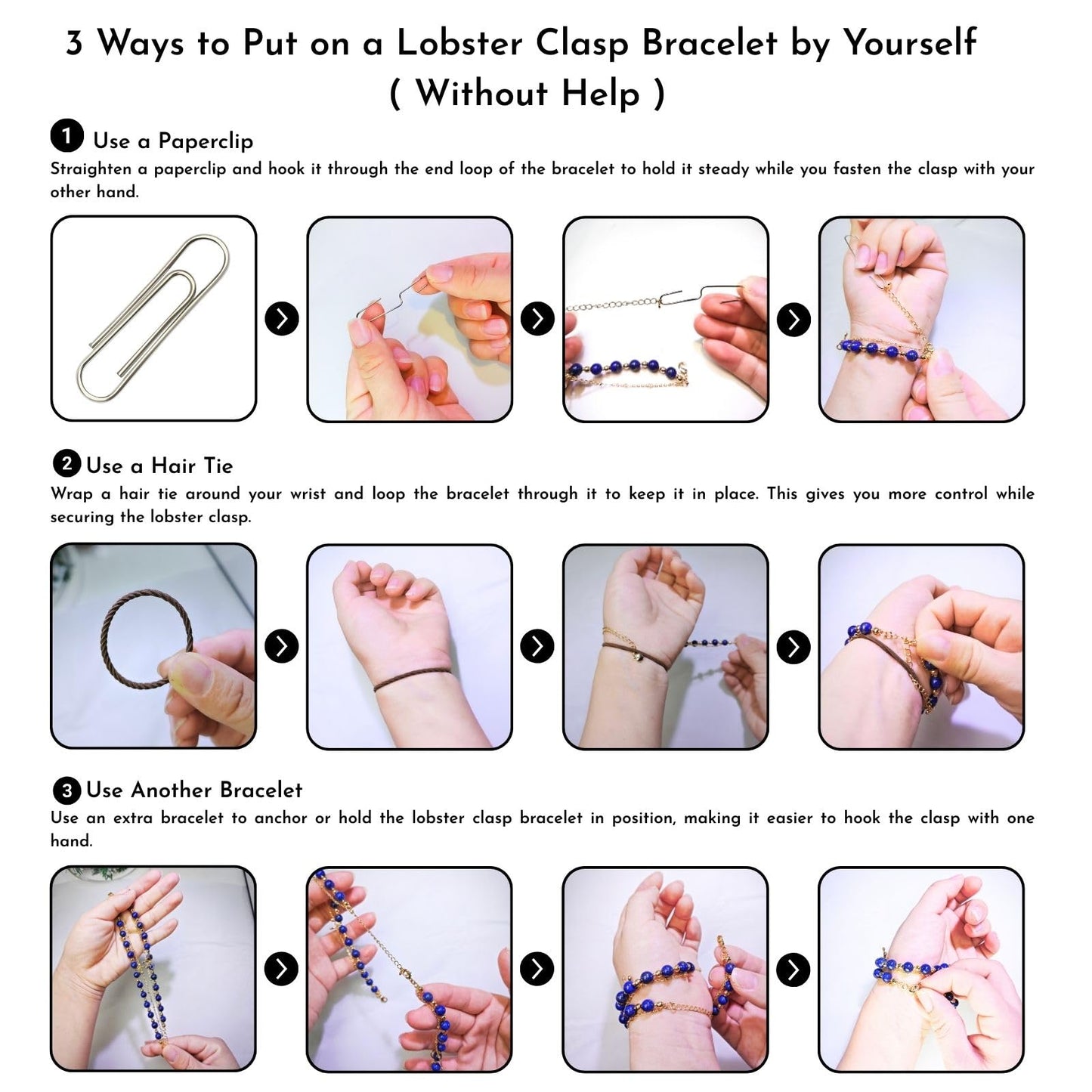 3 Ways to Put on a Lobster Clasp Bracelet by Yourself ( Without Help )

1 Use a Paperclip
Straighten a paperclip and hook it through the end loop of the bracelet to hold it steady while you fasten the clasp with your other hand.

2 Use a Hair Tie
Wrap a hair tie around your wrist and loop the bracelet through it to keep it in place. This gives you more control while securing the lobster clasp.

3 Use Another Bracelet
Use an extra bracelet to anchor or hold the lobster clasp bracelet in position, making it easier to hook the clasp with one hand.