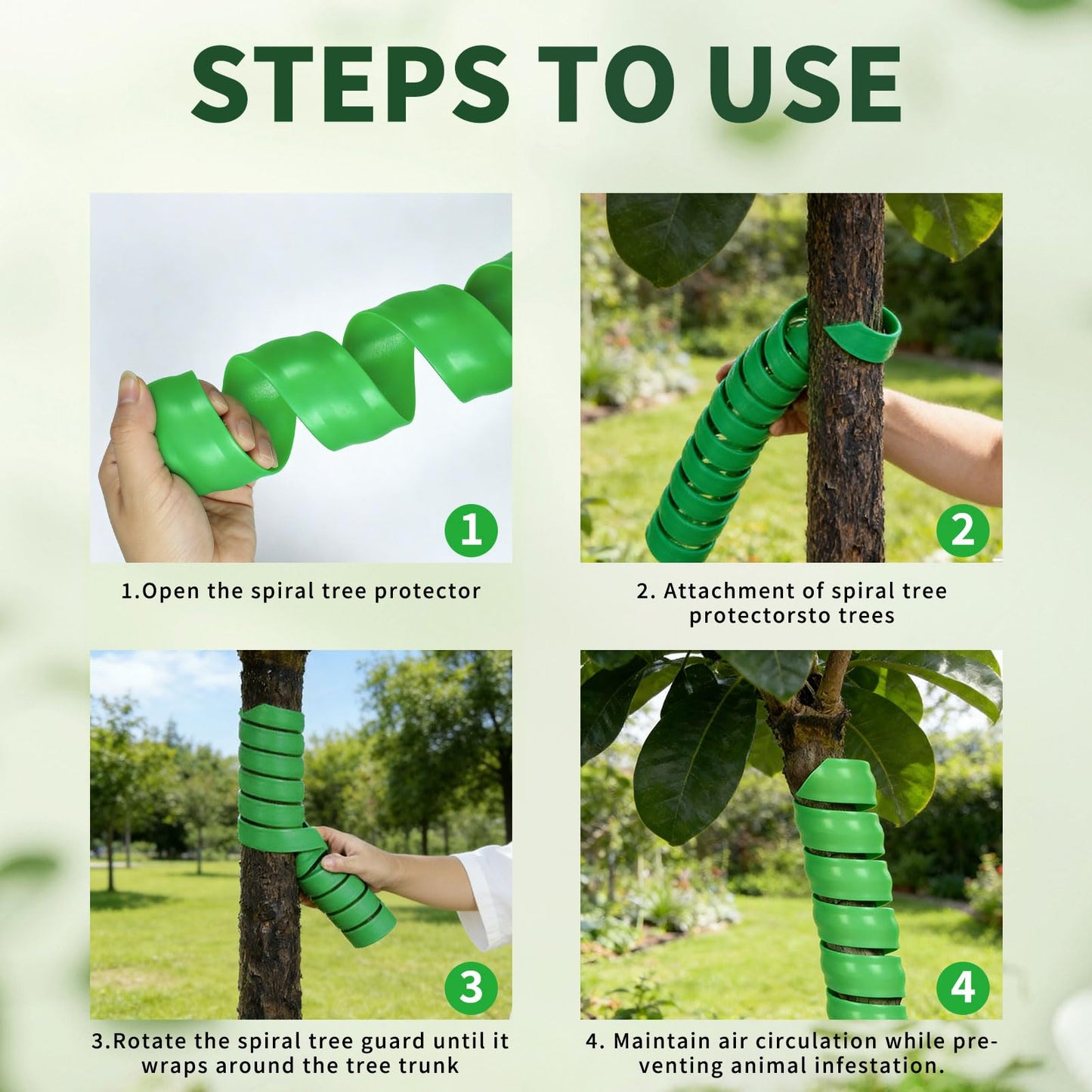 STEPS TO USE

1

1.Open the spiral tree protector

2

2. Attachment of spiral tree protectorsto trees

3

3.Rotate the spiral tree guard until it wraps around the tree trunk

4

4. Maintain air circulation while preventing animal infestation.