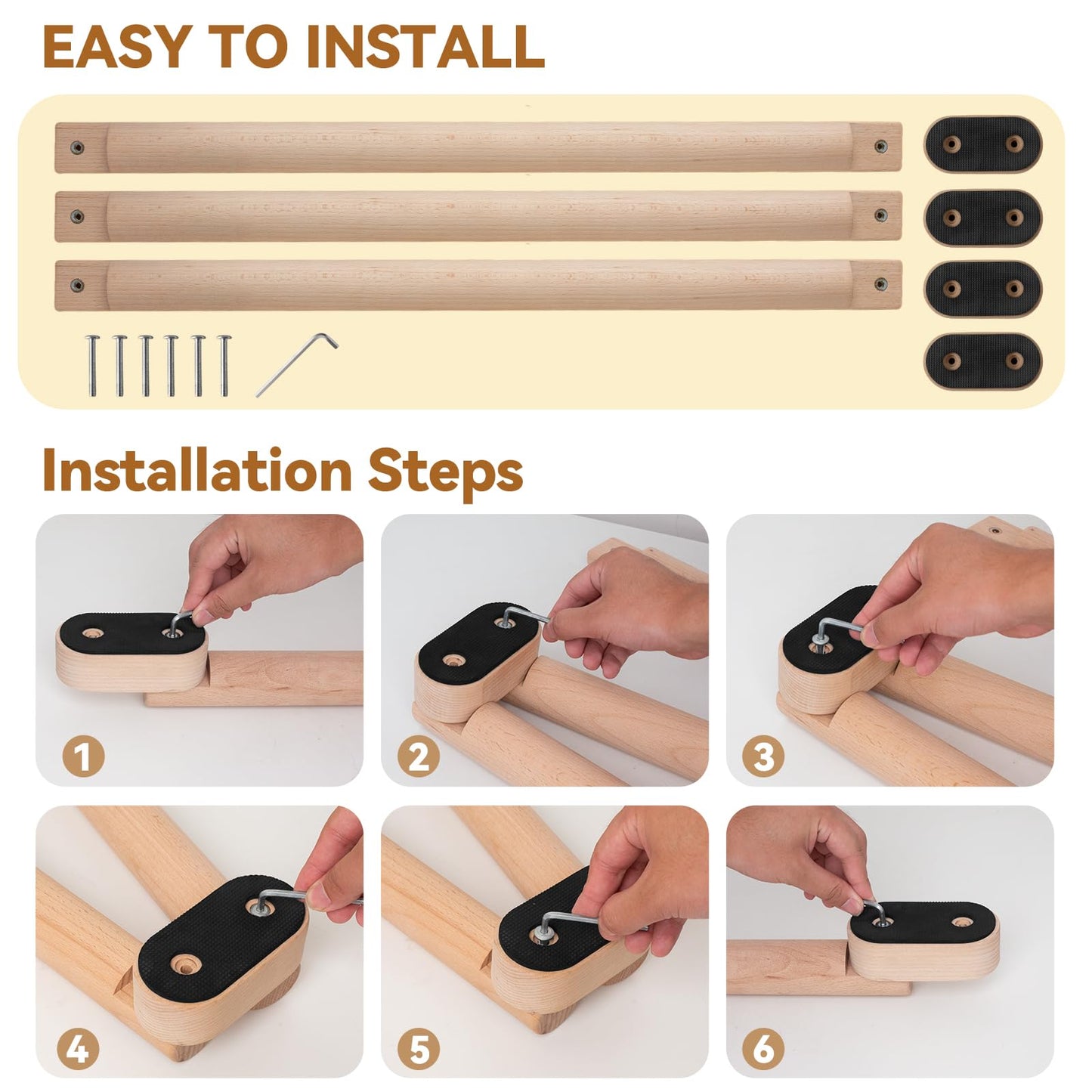 EASY TO INSTALL

Installation Steps

1

2

3

4

5

6