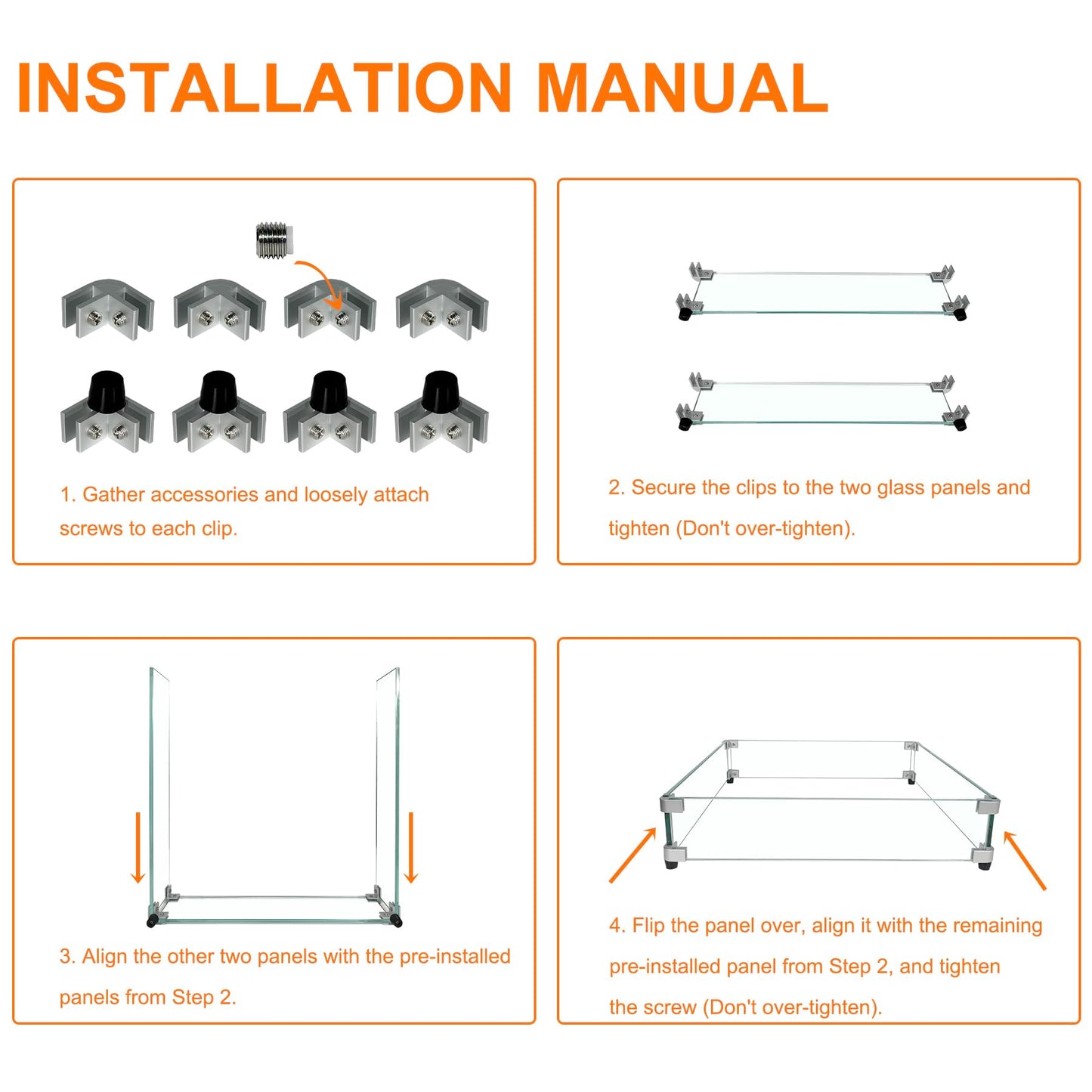 INSTALLATION MANUAL

1. Gather accessories and loosely attach screws to each clip.

2. Secure the clips to the two glass panels and tighten (Don't over-tighten).

3. Align the other two panels with the pre-installed panels from Step 2.

4. Flip the panel over, align it with the remaining pre-installed panel from Step 2, and tighten the screw (Don't over-tighten).