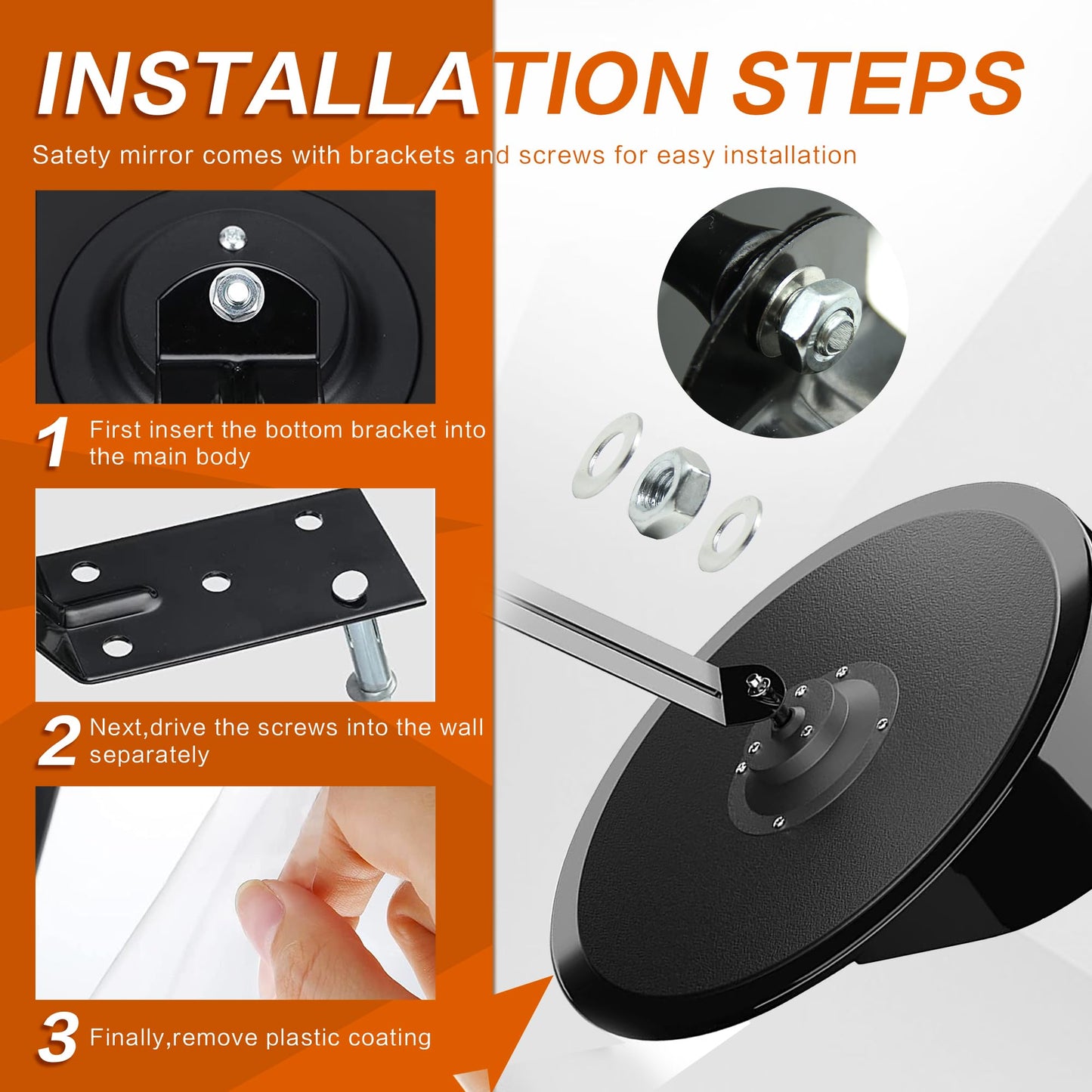 INSTALLATION STEPS

Satety mirror comes with brackets and screws for easy installation

1 First insert the bottom bracket into the main body

2 Next,drive the screws into the wall separately

3 Finally,remove plastic coating