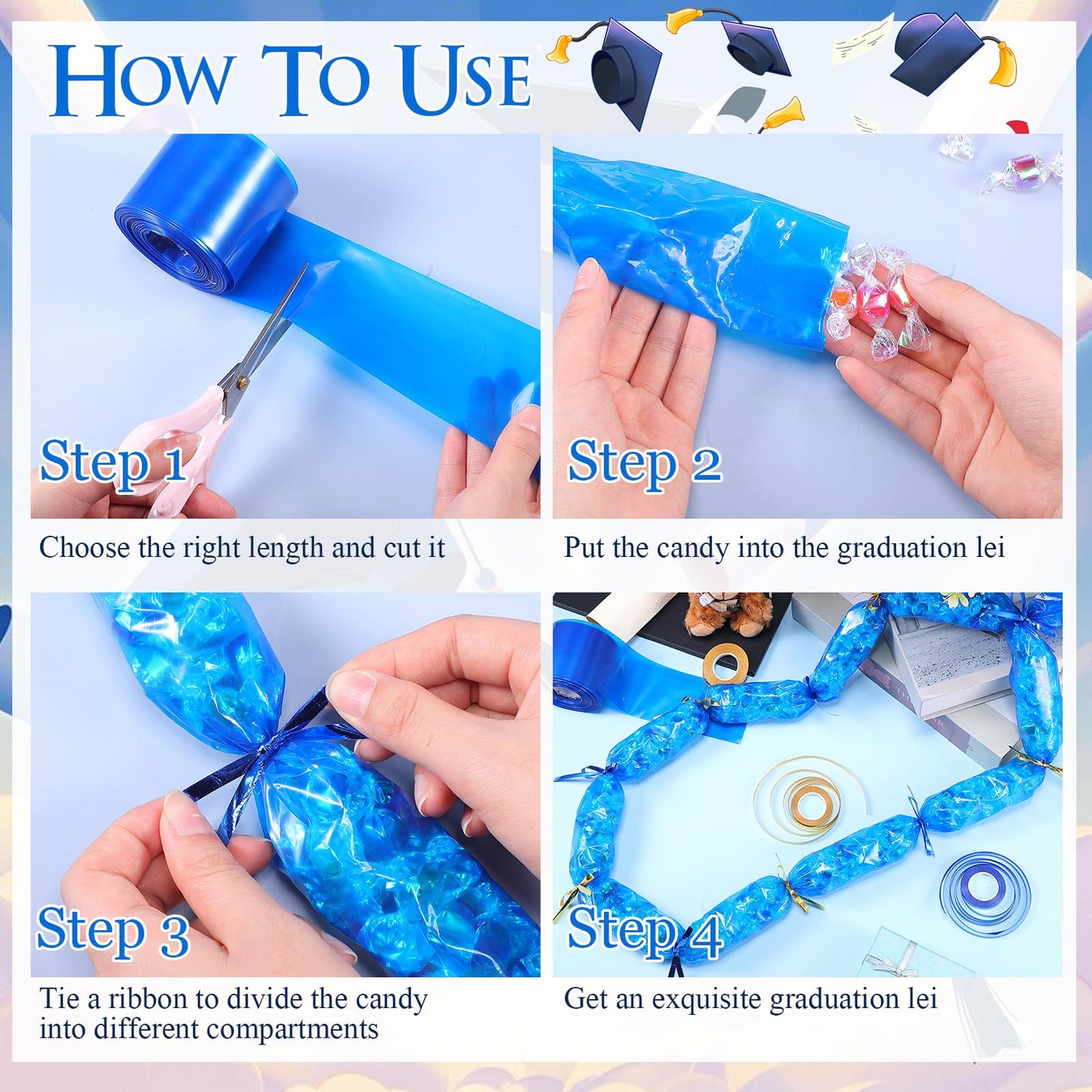 HOW TO USE

Step 1

Choose the right length and cut it

Step 2

Put the candy into the graduation lei

Step 3

Tie a ribbon to divide the candy into different compartments

Step 4

Get an exquisite graduation lei