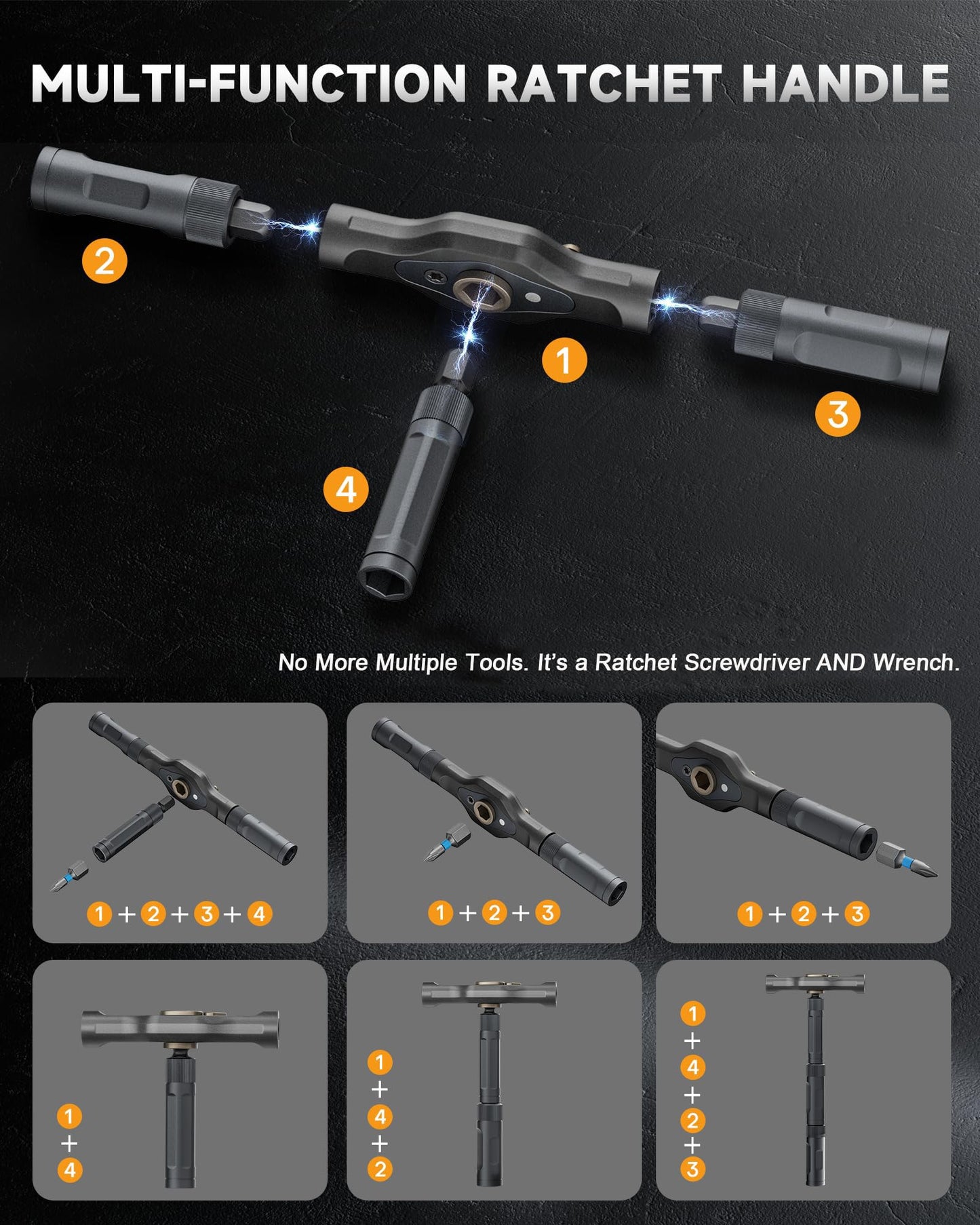 MULTI-FUNCTION RATCHET HANDLE

2

1

3

4

No More Multiple Tools. It's a Ratchet Screwdriver AND Wrench.

1 + 2 + 3 + 4

1 + 2 + 3

1 + 2 + 3

1 + 4

1 + 4 + 2

1 + 4 + 2 + 3