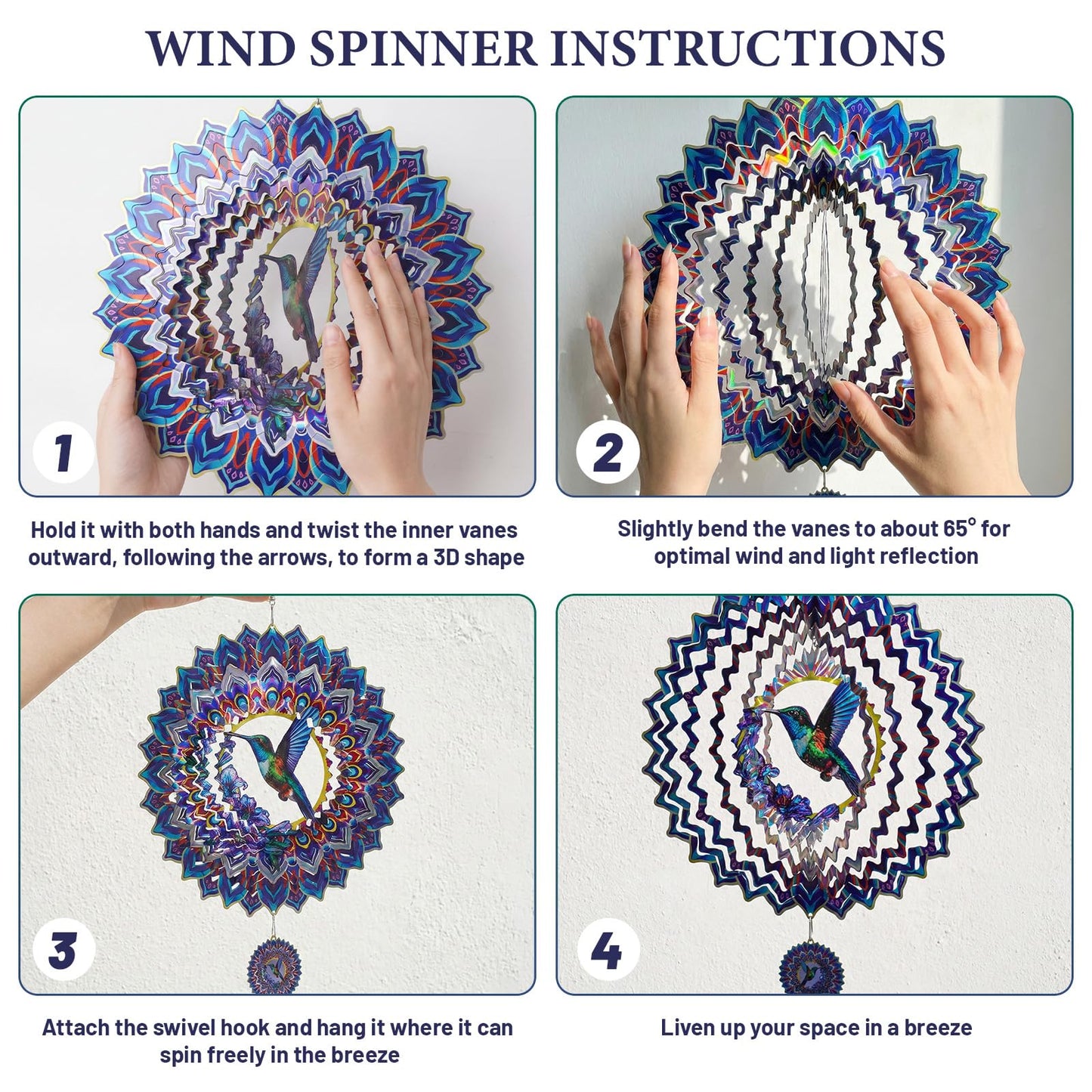 WIND SPINNER INSTRUCTIONS

1

Hold it with both hands and twist the inner vanes outward, following the arrows, to form a 3D shape

2

Slightly bend the vanes to about 65° for optimal wind and light reflection

3

Attach the swivel hook and hang it where it can spin freely in the breeze

4

Liven up your space in a breeze