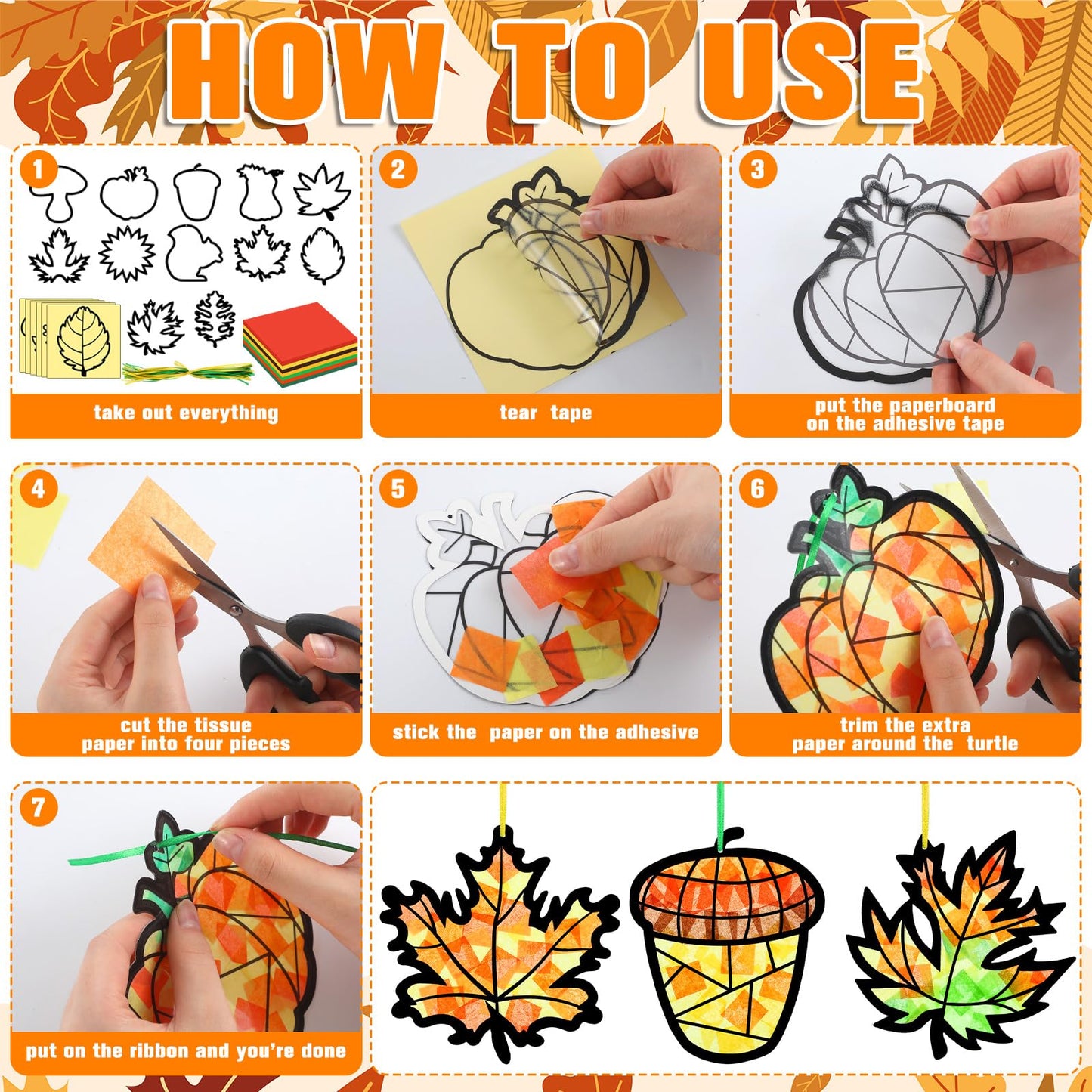 HOW TO USE

1
take out everything

2
tear tape

3
put the paperboard on the adhesive tape

4
cut the tissue paper into four pieces

5
stick the paper on the adhesive

6
trim the extra paper around the turtle

7
put on the ribbon and you're done