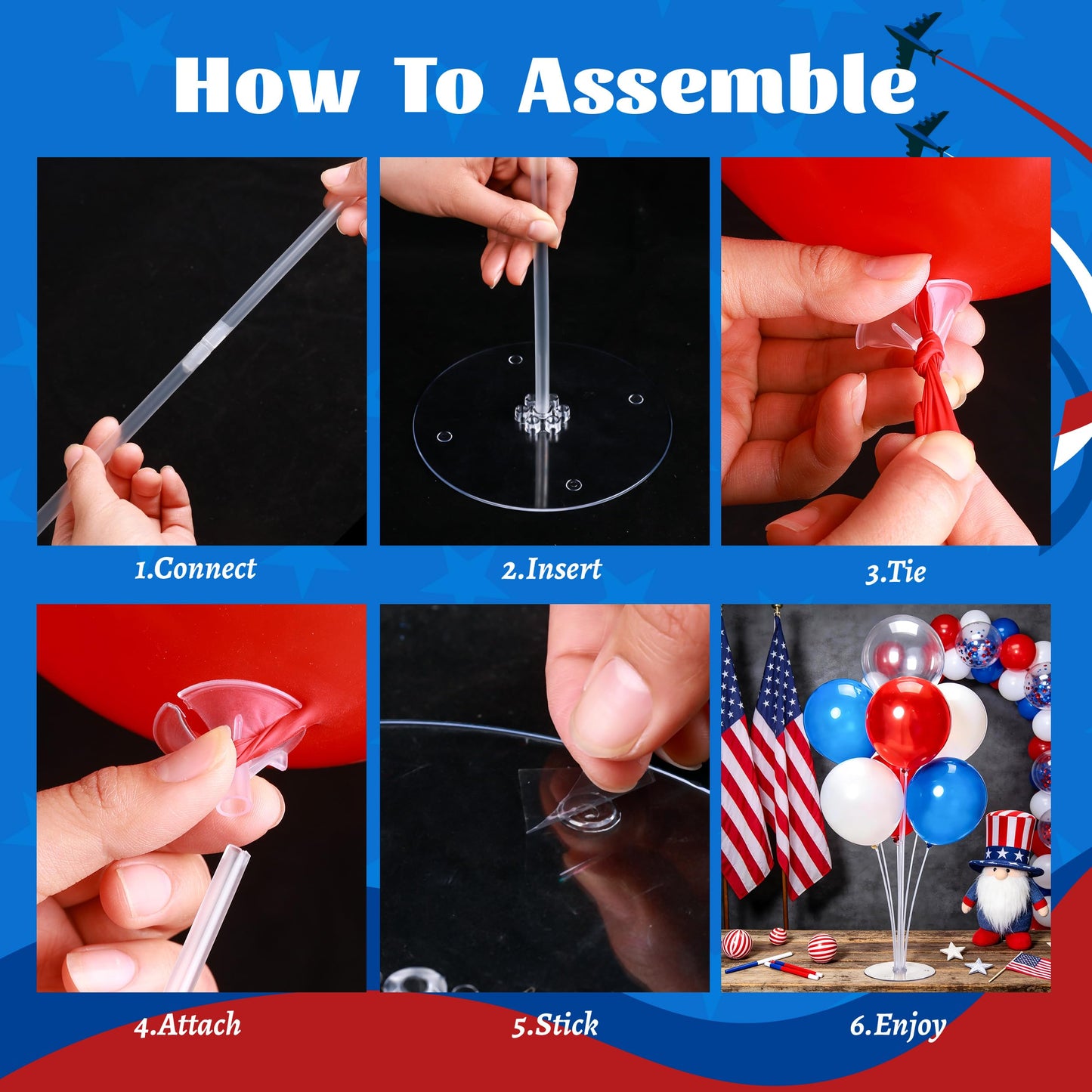 How To Assemble

1.Connect

2.Insert

3.Tie

4.Attach

5.Stick

6.Enjoy