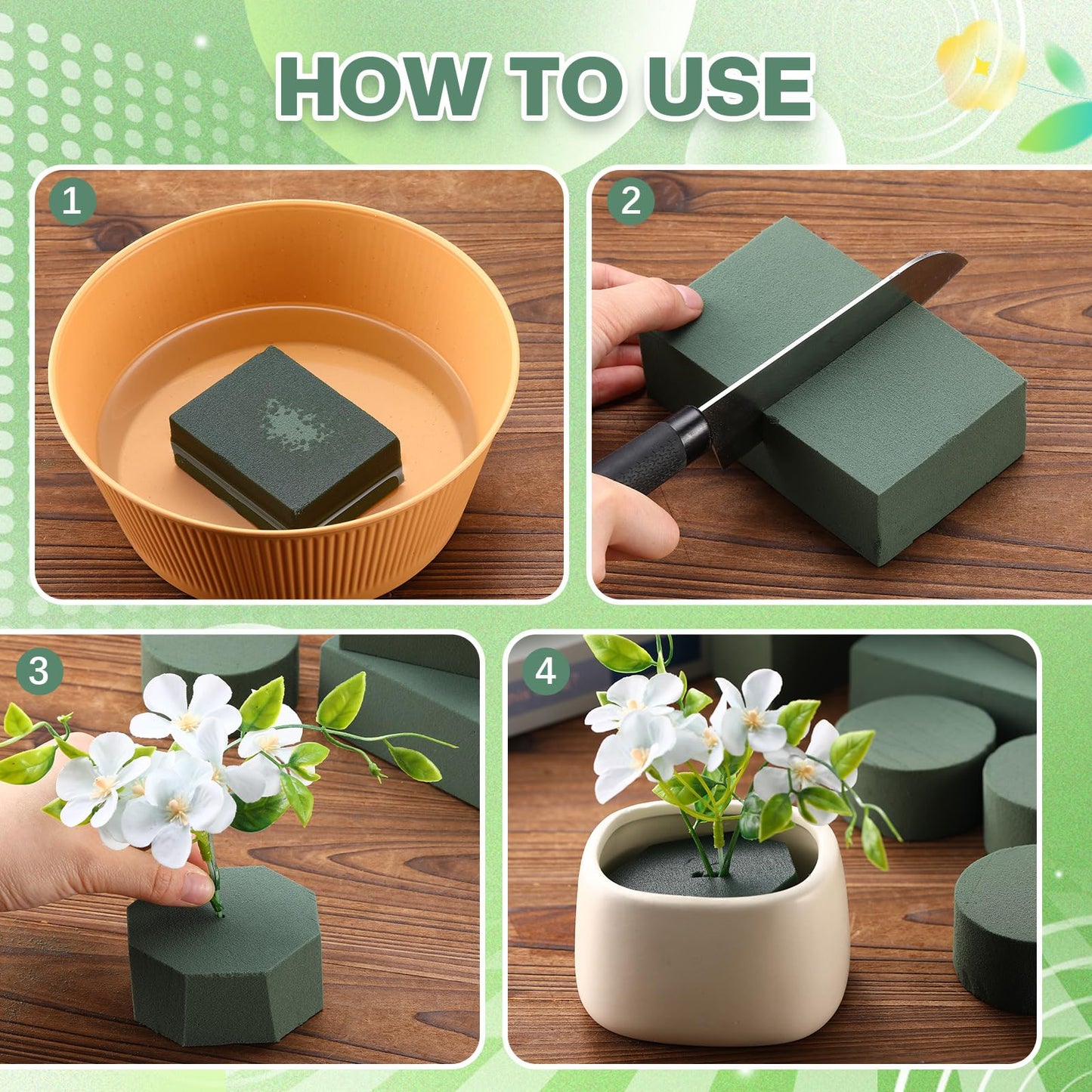 HOW TO USE

1

2

3

4