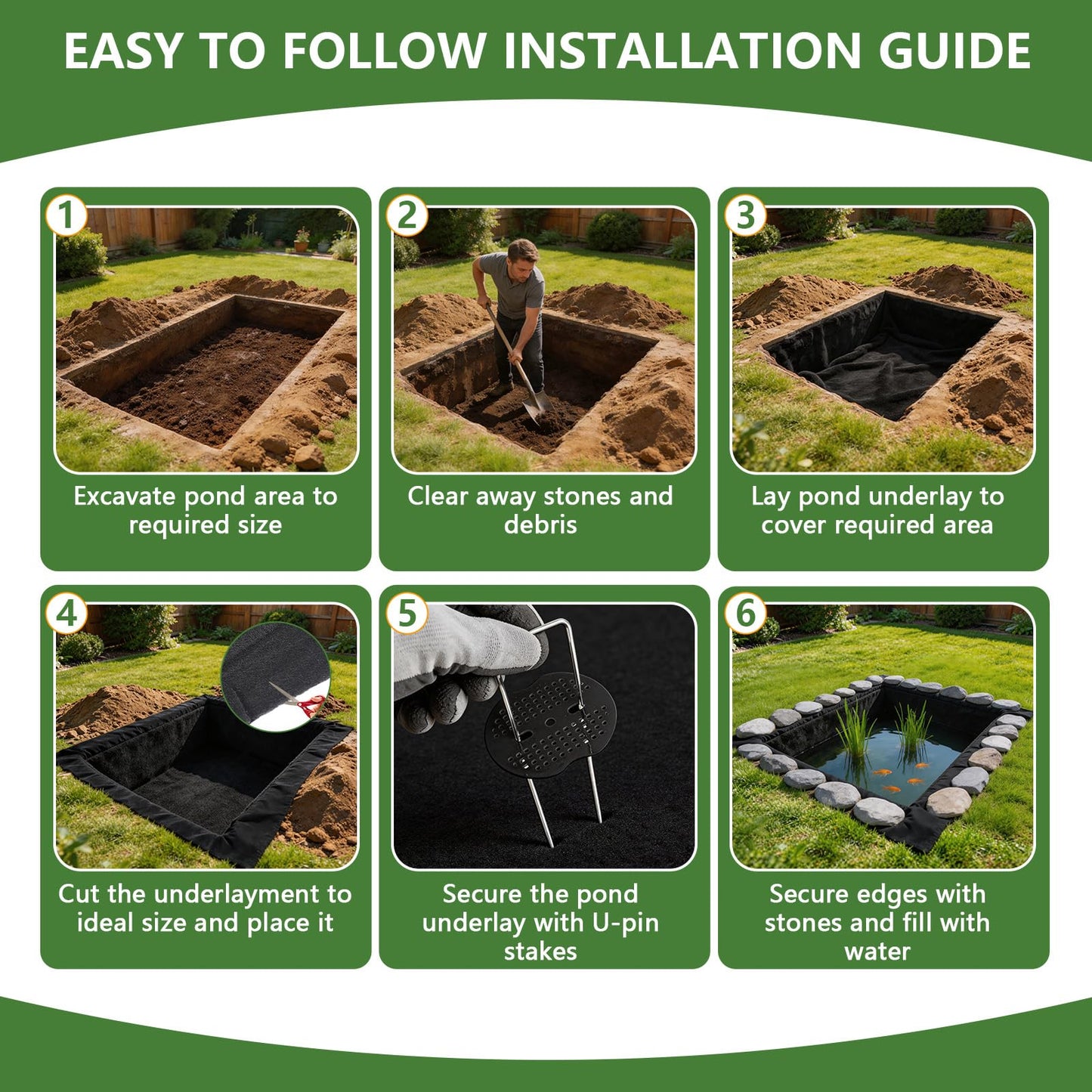 EASY TO FOLLOW INSTALLATION GUIDE

1
Excavate pond area to required size

2
Clear away stones and debris

3
Lay pond underlay to cover required area

4
Cut the underlayment to ideal size and place it

5
Secure the pond underlay with U-pin stakes

6
Secure edges with stones and fill with water