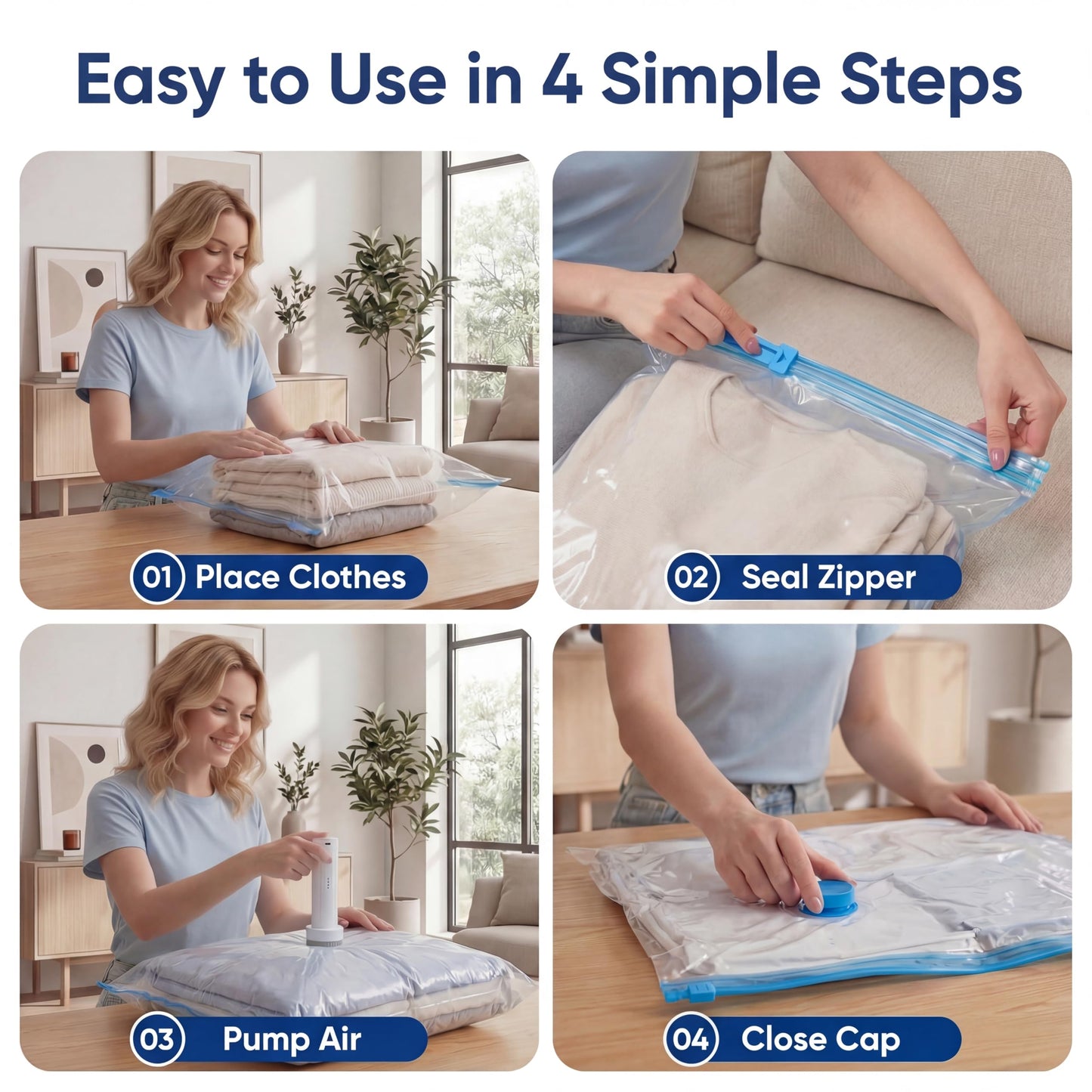 Easy to Use in 4 Simple Steps

01 Place Clothes

02 Seal Zipper

03 Pump Air

04 Close Cap