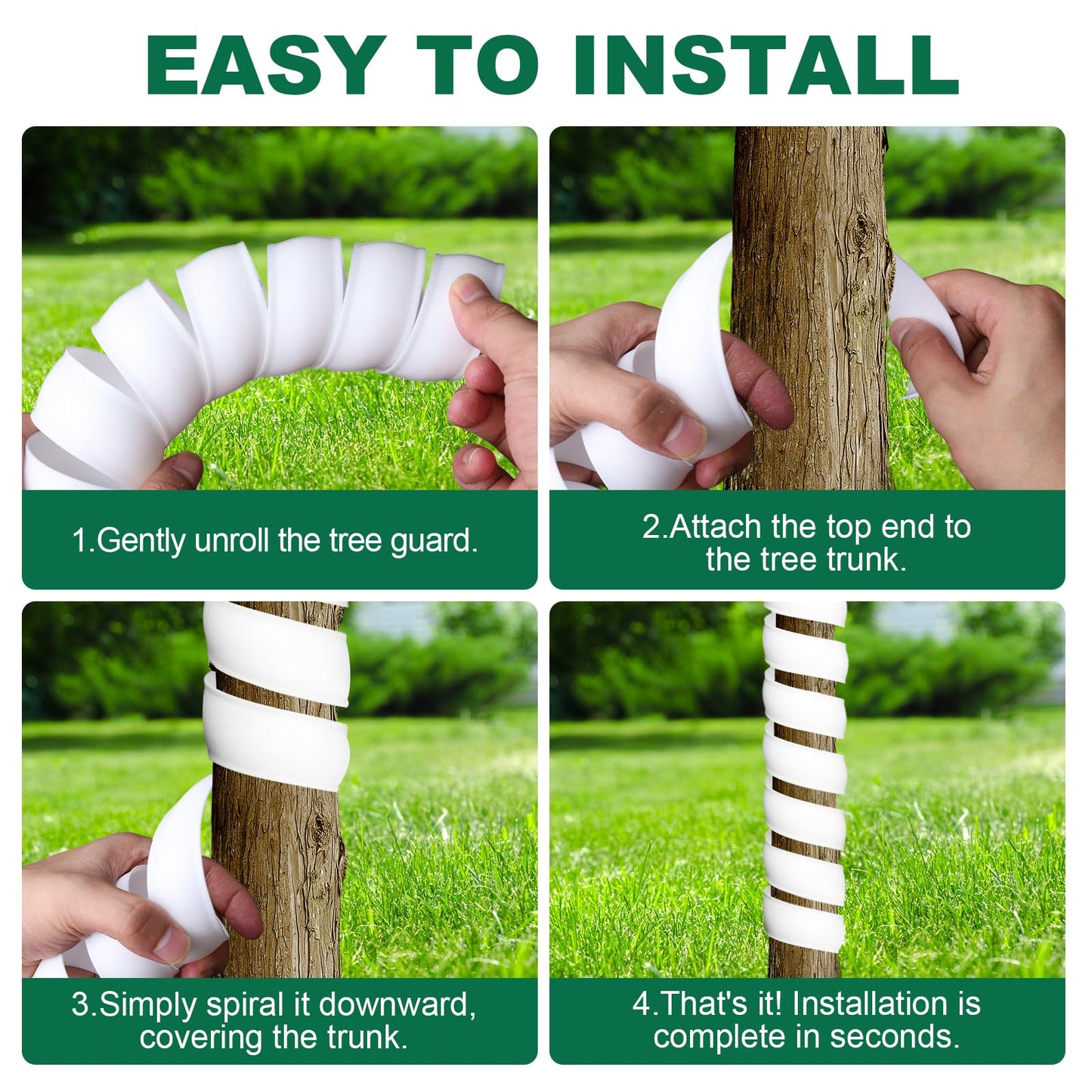 EASY TO INSTALL

1.Gently unroll the tree guard.

2.Attach the top end to the tree trunk.

3.Simply spiral it downward, covering the trunk.

4.That's it! Installation is complete in seconds.