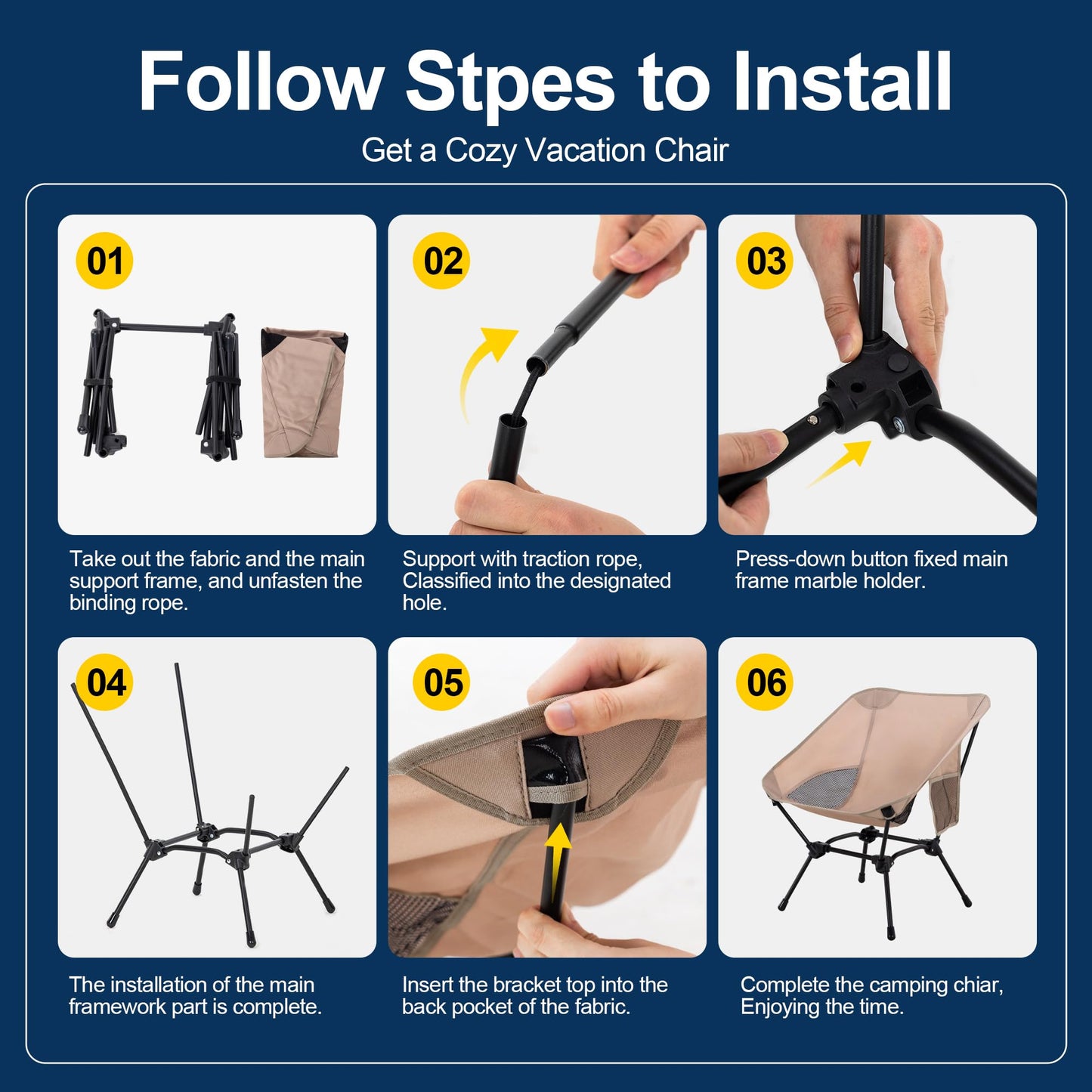 Follow Stpes to Install

Get a Cozy Vacation Chair

01

Take out the fabric and the main support frame, and unfasten the binding rope.

02

Support with traction rope, Classified into the designated hole.

03

Press-down button fixed main frame marble holder.

04

The installation of the main framework part is complete.

05

Insert the bracket top into the back pocket of the fabric.

06

Complete the camping chiar, Enjoying the time.