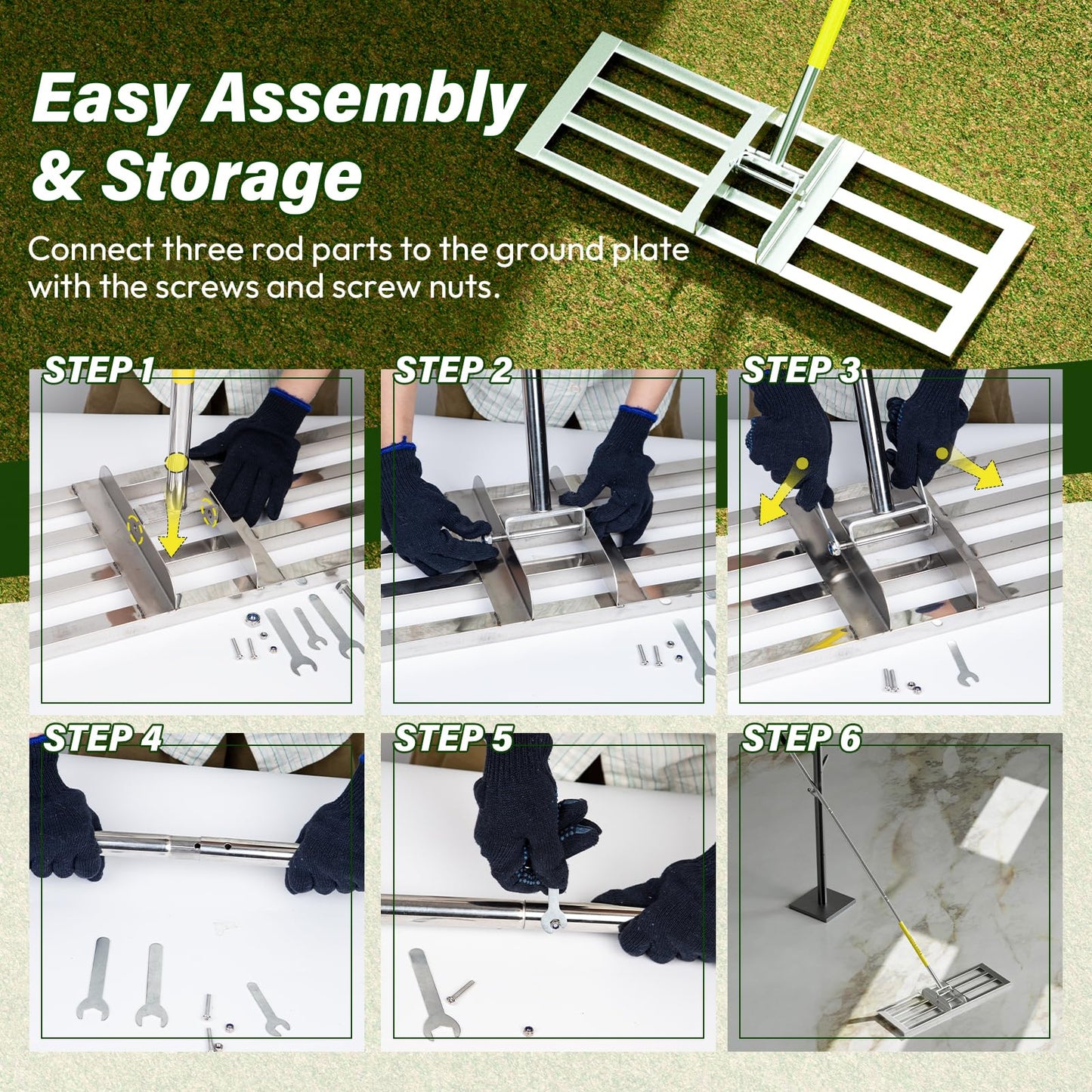 Easy Assembly & Storage

Connect three rod parts to the ground plate with the screws and screw nuts.

STEP 1

STEP 2

STEP 3

STEP 4

STEP 5

STEP 6