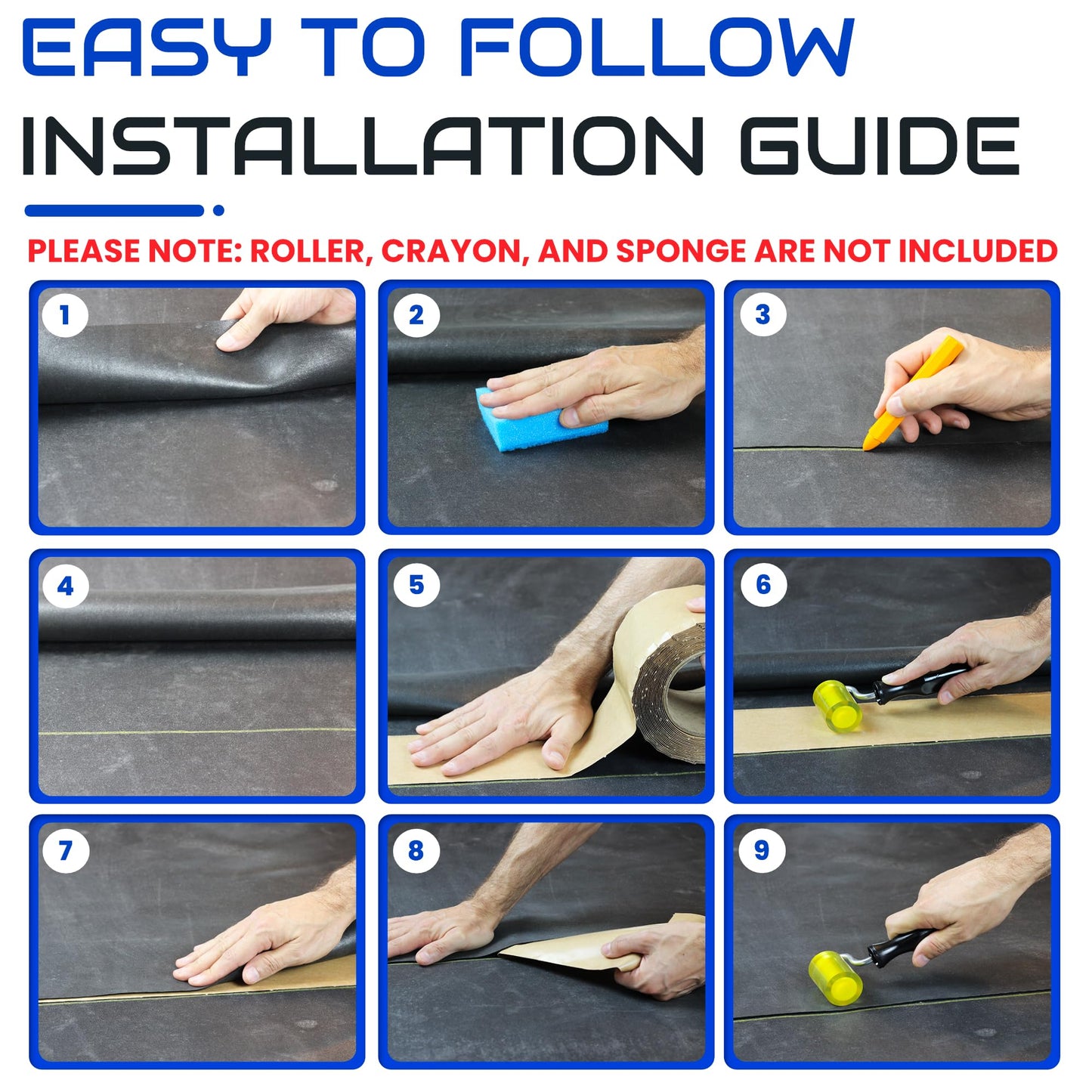 EASY TO FOLLOW
INSTALLATION GUIDE

PLEASE NOTE: ROLLER, CRAYON, AND SPONGE ARE NOT INCLUDED

1

2

3

4

5

6

7

8

9